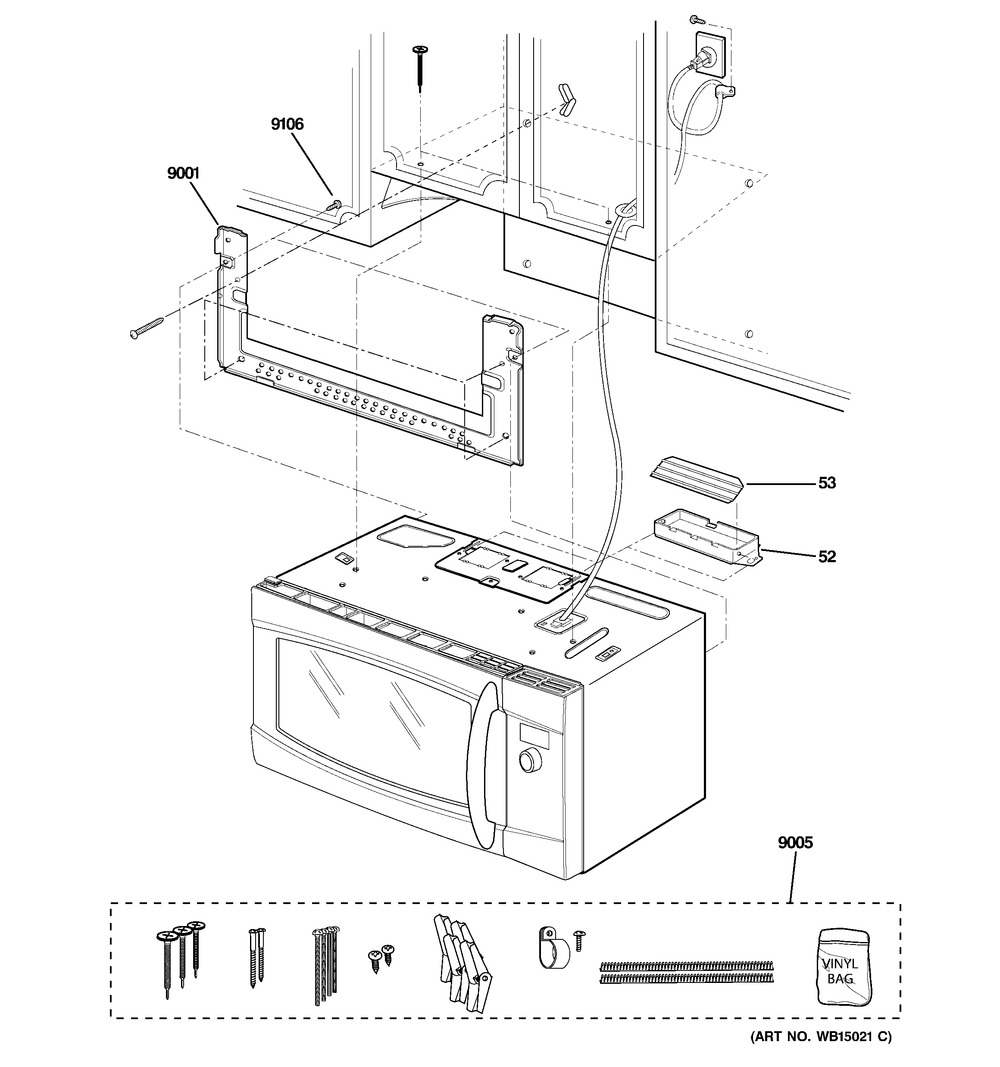 9106

9001

53

52

9005

VINYL BAG

(ART NO. WB15021 C)