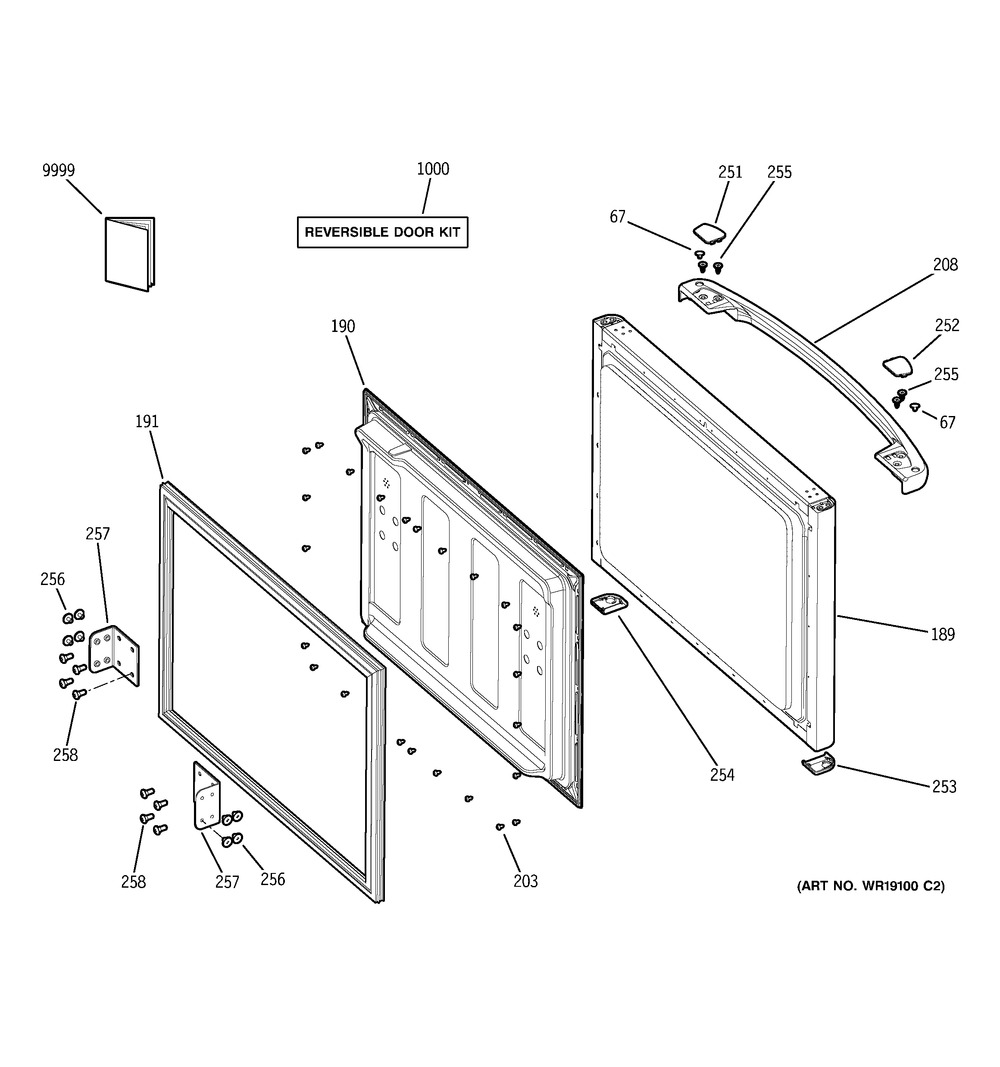 9999

1000

REVERSIBLE DOOR KIT

251

255

67

208

252

255

67

190

191

257

256

258

189

254

253

258

257

256

203

(ART NO. WR19100 C2)