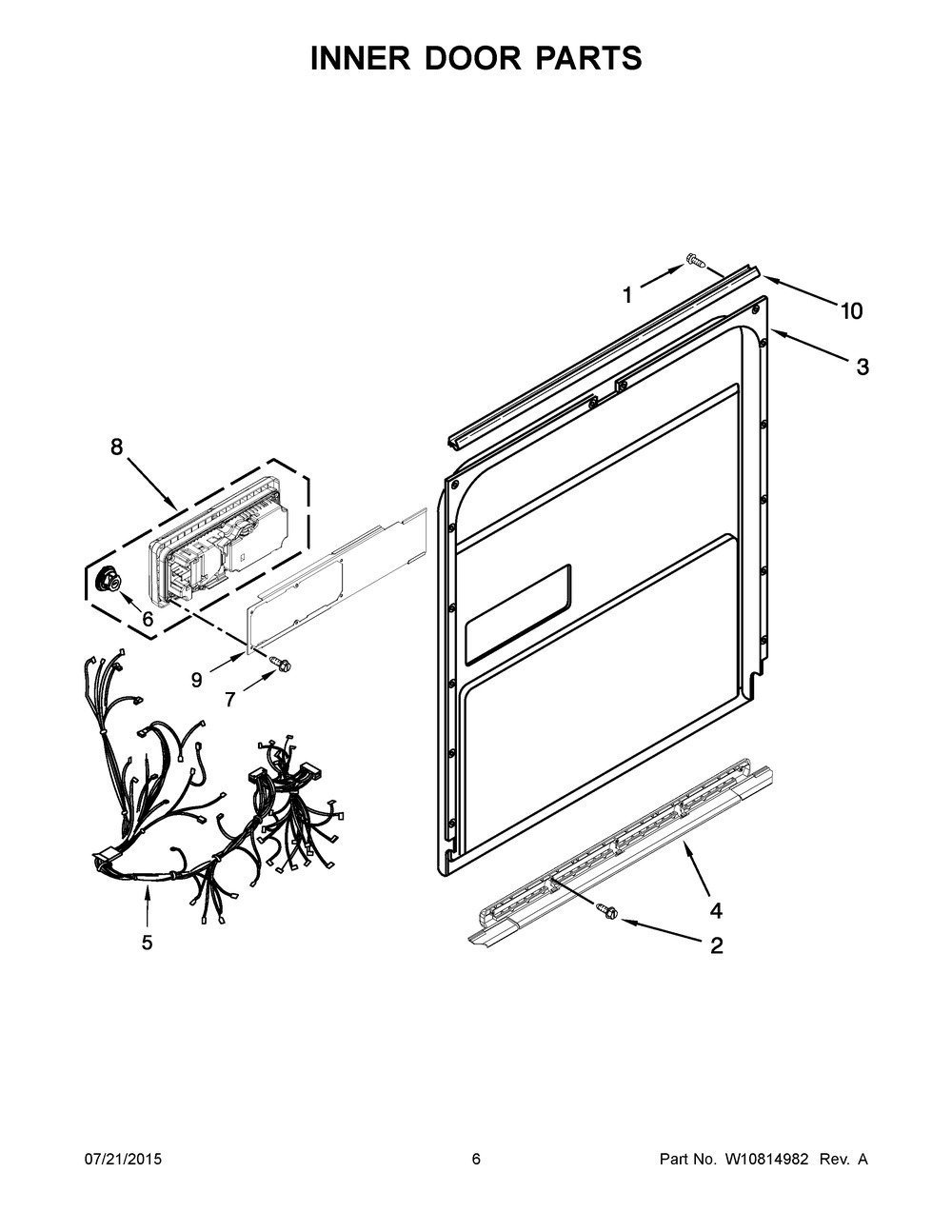 INNER DOOR PARTS

1
10
3
8
6
9
7
5
4
2

07/21/2015 6 Part No. W10814982 Rev. A