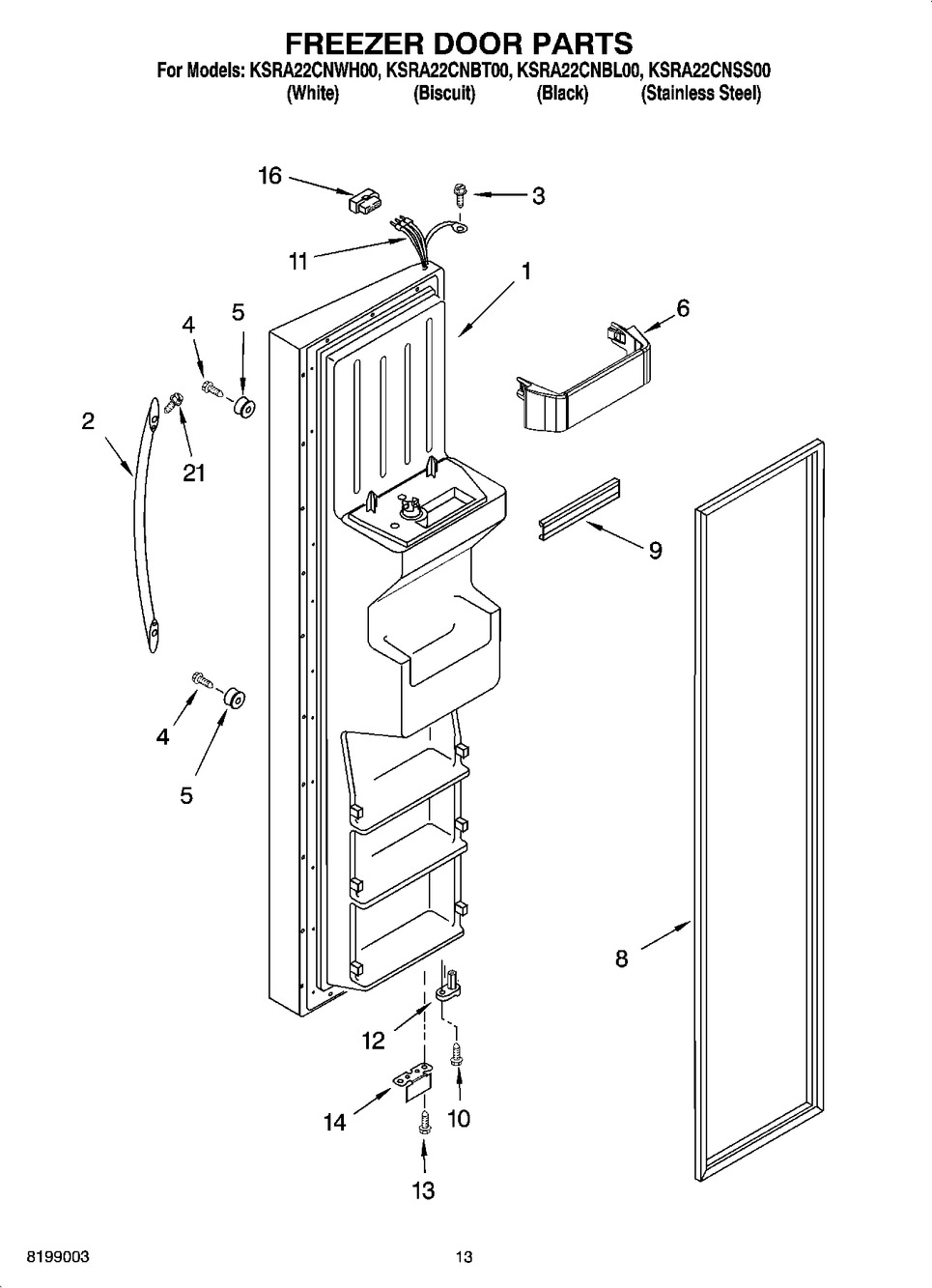 FREEZER DOOR PARTS

For Models: KSRA22CNWH00, KSRA22CNBT00, KSRA22CNBL00, KSRA22CNSS00
(White) (Biscuit) (Black) (Stainless Steel)

16
3
11
1
4
5
6
2
21
9
4
5
8
12
14
10
13

8199003

13