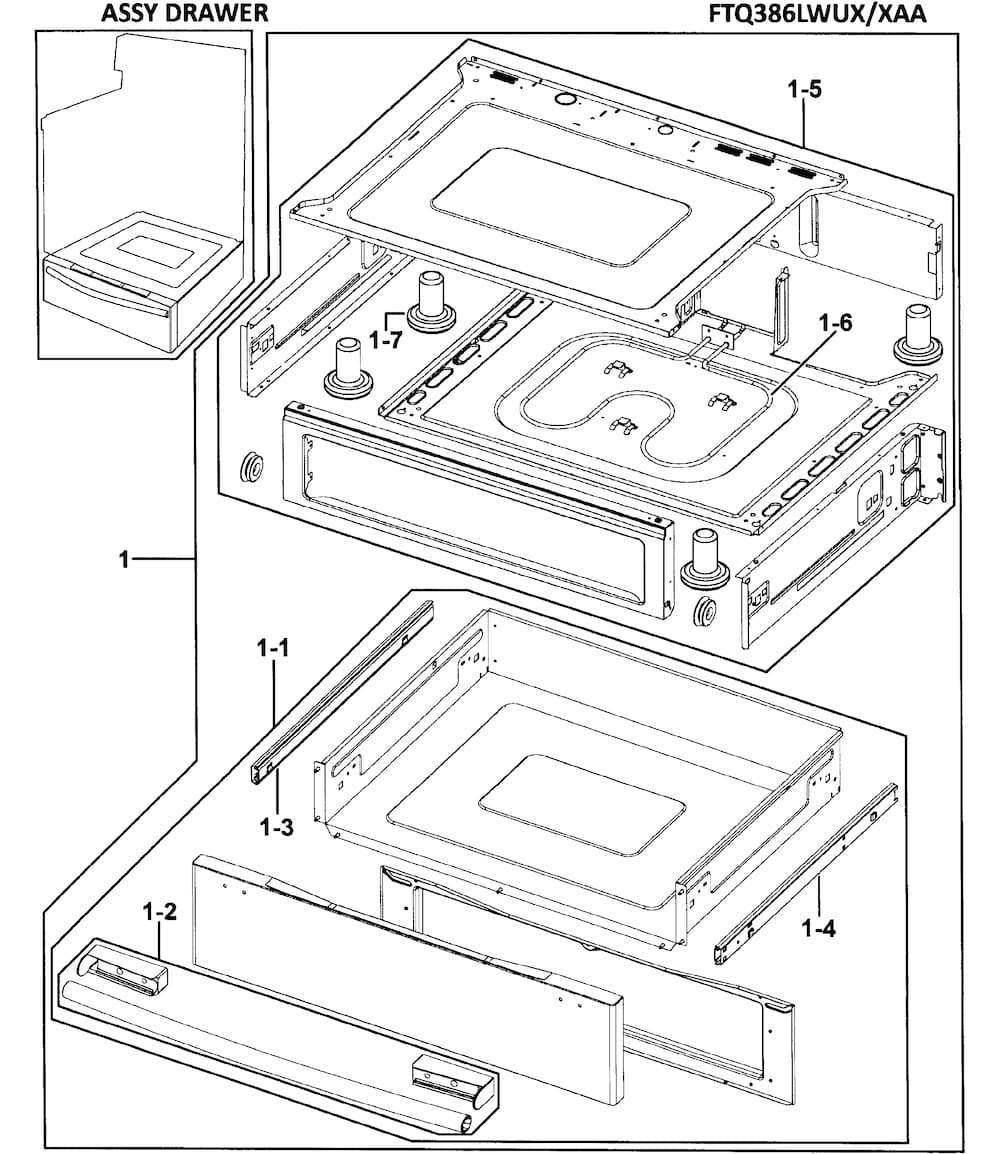 ASSY DRAWER

FTQ386LWUX/XAA

1-5

1-7

1-6

1

1-1

1-3

1-2

1-4