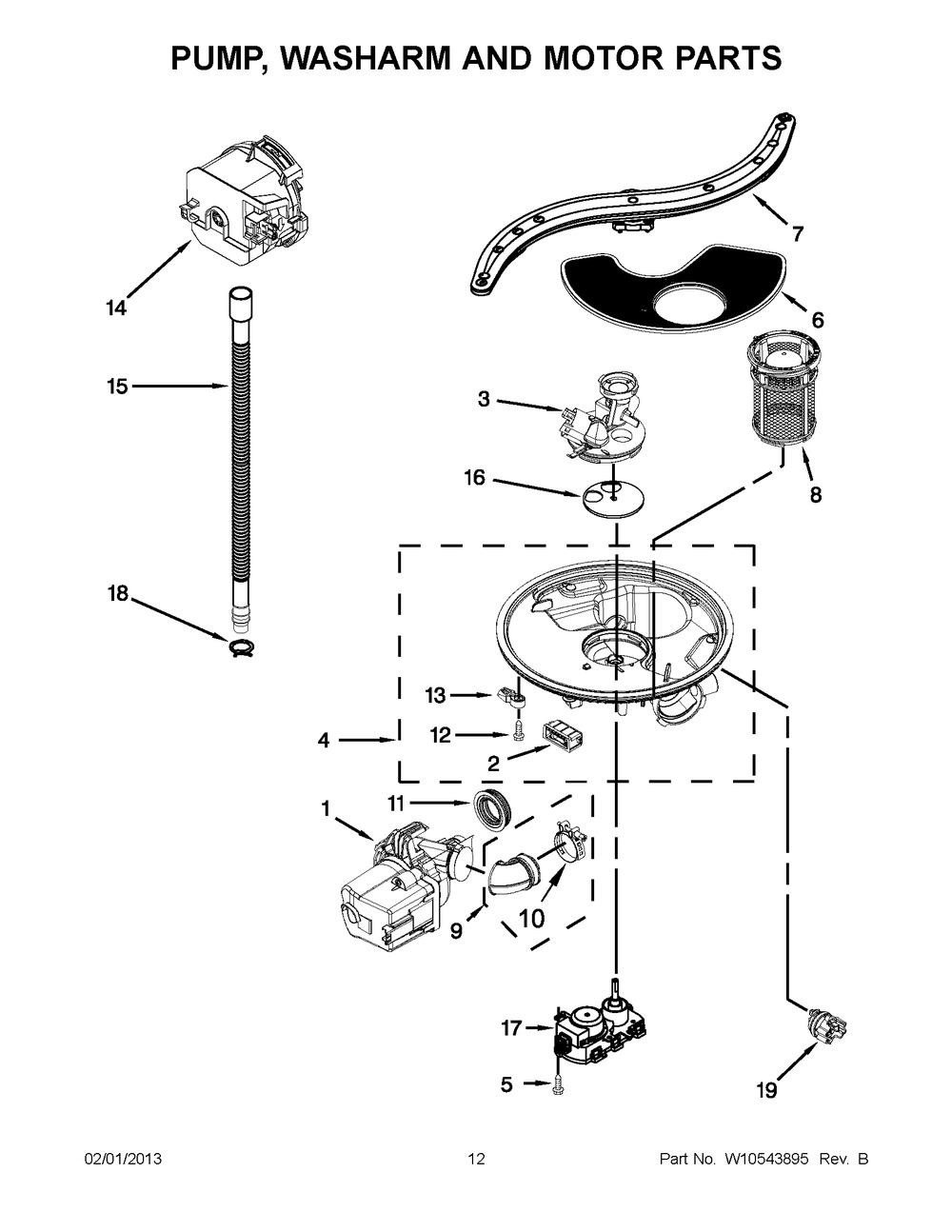 PUMP, WASHARM AND MOTOR PARTS

14

7

6

15

3

8

16

18

13

4

12

2

11

1

9

10

17

5

19

02/01/2013

12

Part No. W10543895 Rev. B