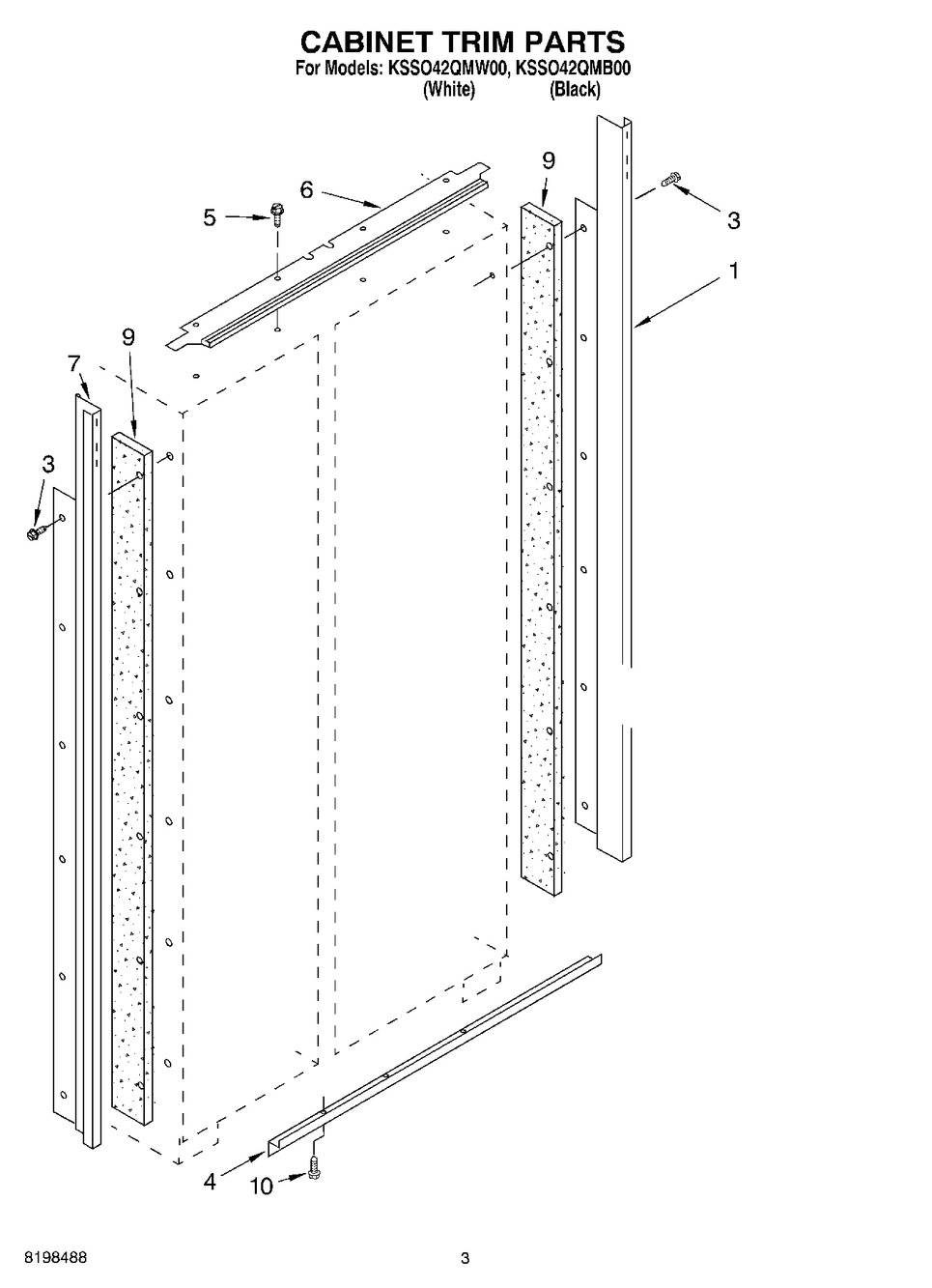 CABINET TRIM PARTS
For Models: KSSO42QMW00, KSSO42QMB00
(White) (Black)

9
6
5
3
1
9
7
3
4
10

8198488
3