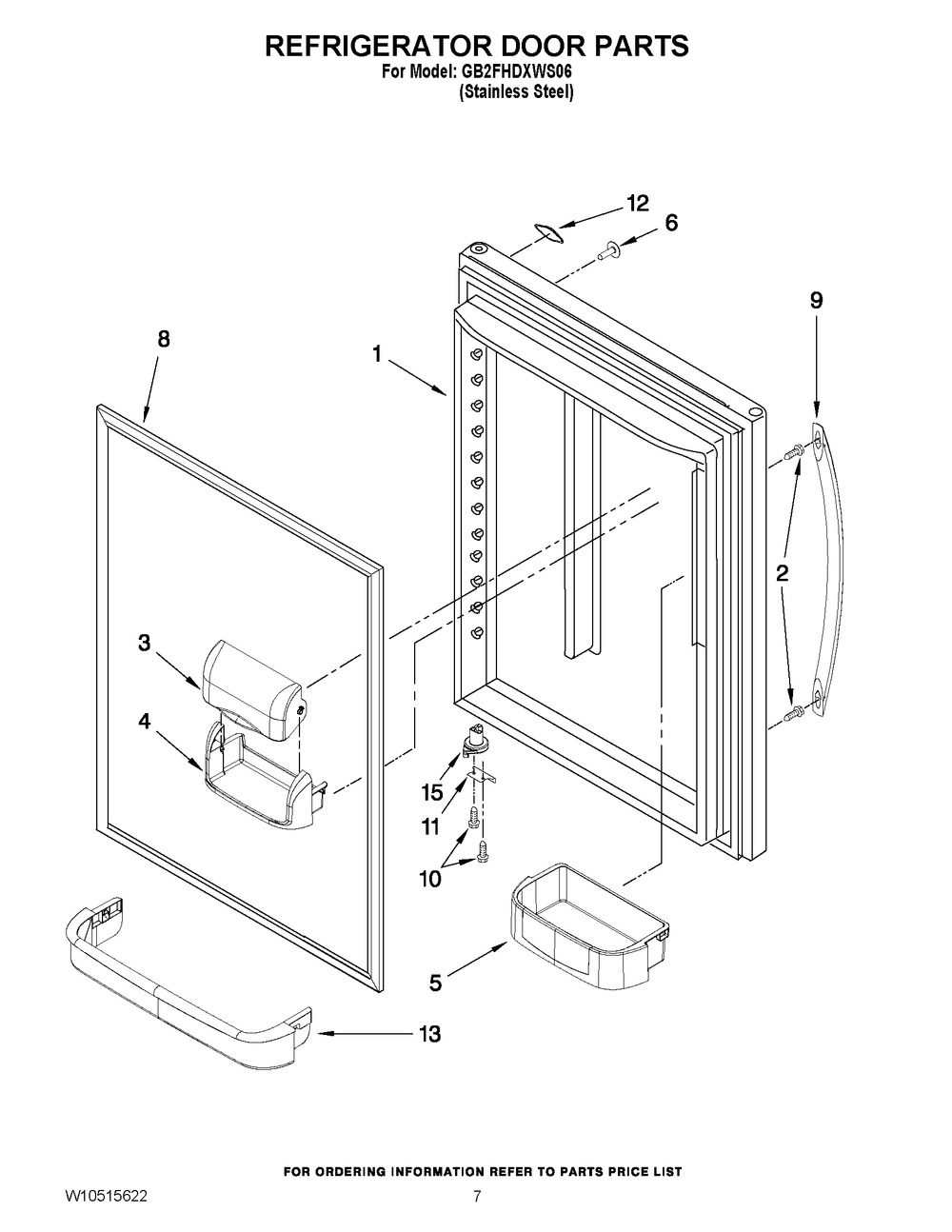 REFRIGERATOR DOOR PARTS
For Model: GB2FHDXWS06
(Stainless Steel)

12
6
9
8
1
2
3
4
15
11
10
5
13

FOR ORDERING INFORMATION REFER TO PARTS PRICE LIST

W10515622

7