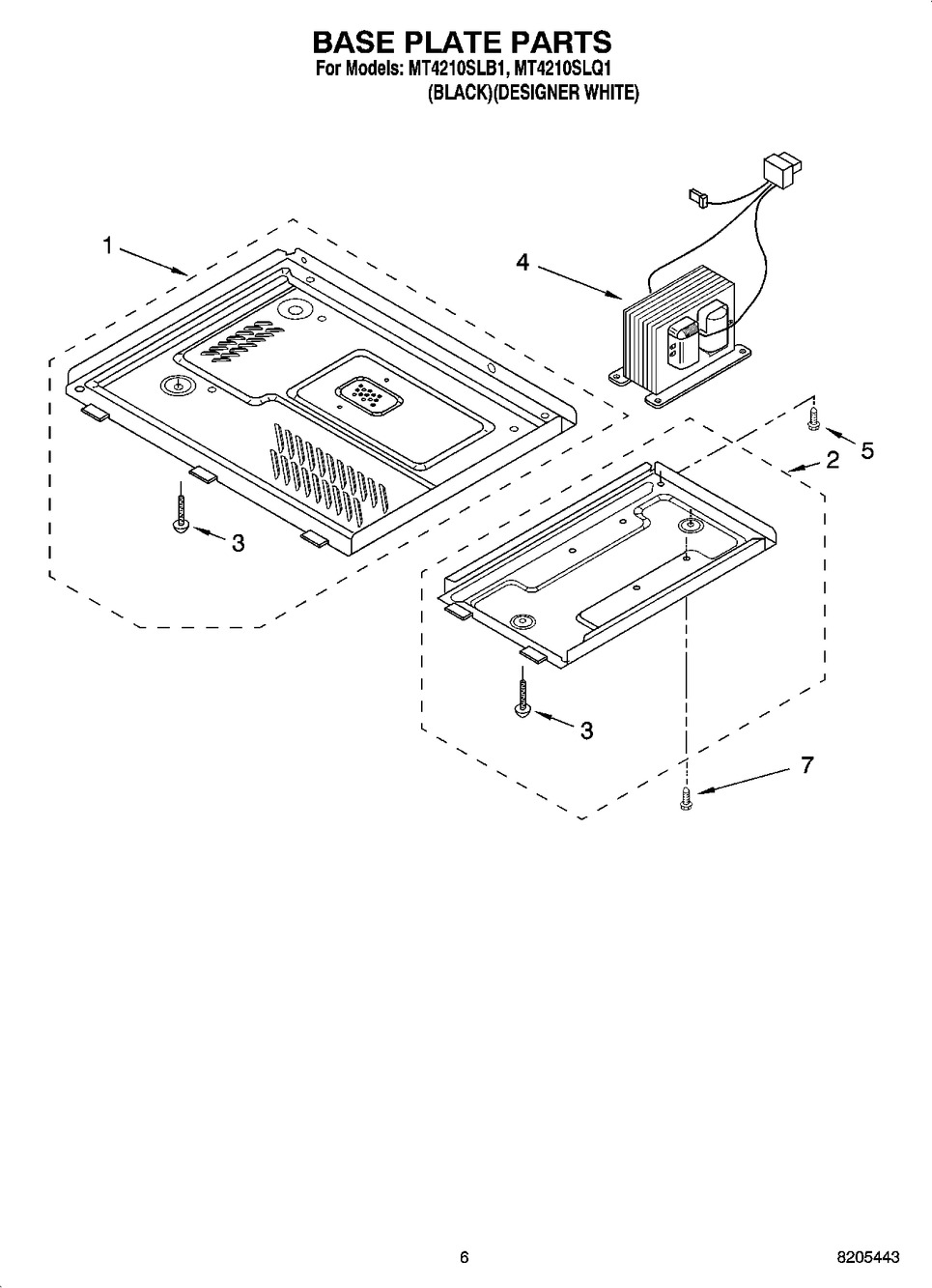 BASE PLATE PARTS
For Models: MT4210SLB1, MT4210SLQ1
(BLACK)(DESIGNER WHITE)

1
4
5
2
3
3
7

6
8205443