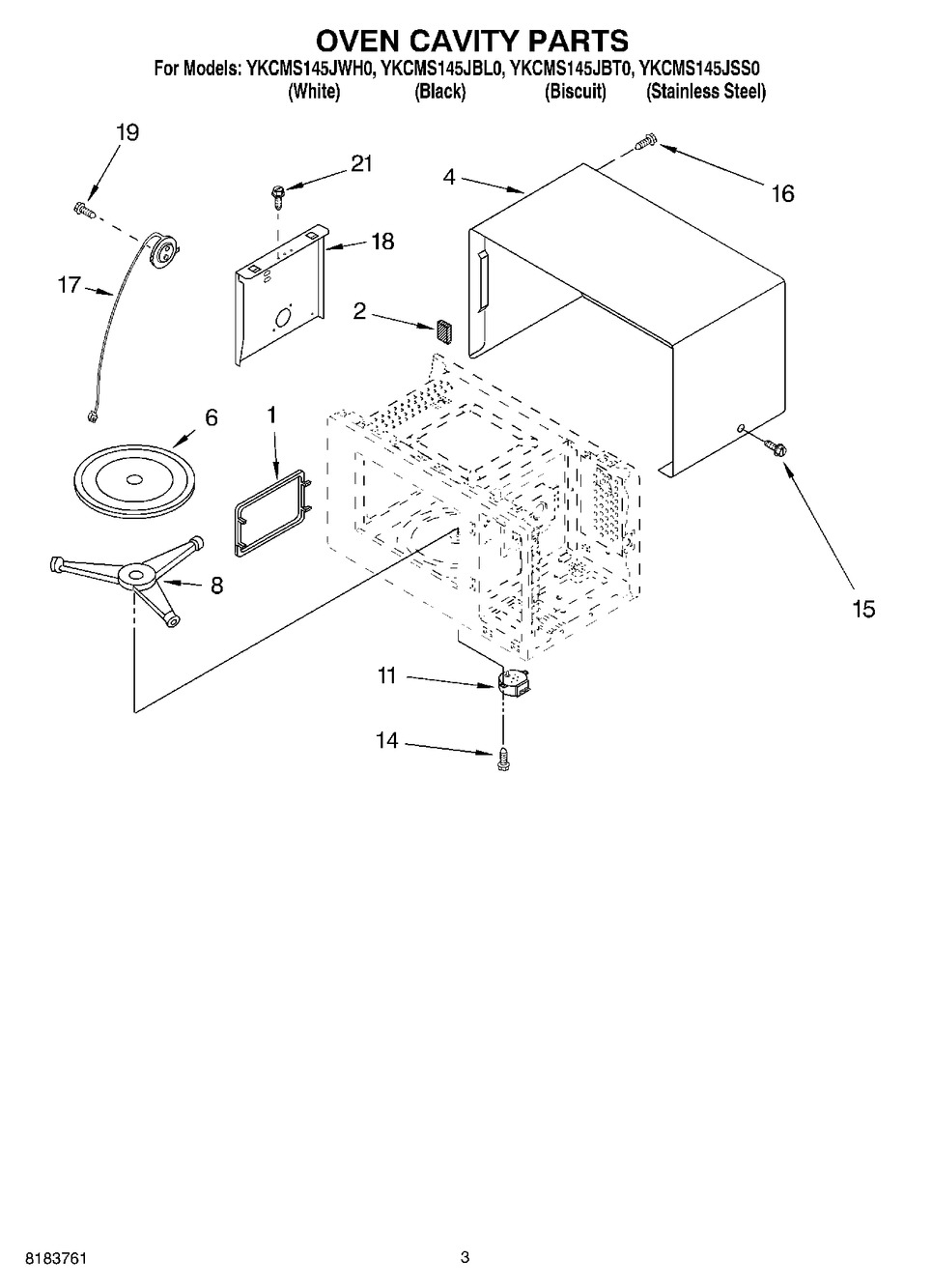 OVEN CAVITY PARTS

For Models: YKCMS145JWH0, YKCMS145JBL0, YKCMS145JBT0, YKCMS145JSS0
(White) (Black) (Biscuit) (Stainless Steel)

19
21
4
16
18
17
2
6
1
8
15
11
14

8183761

3