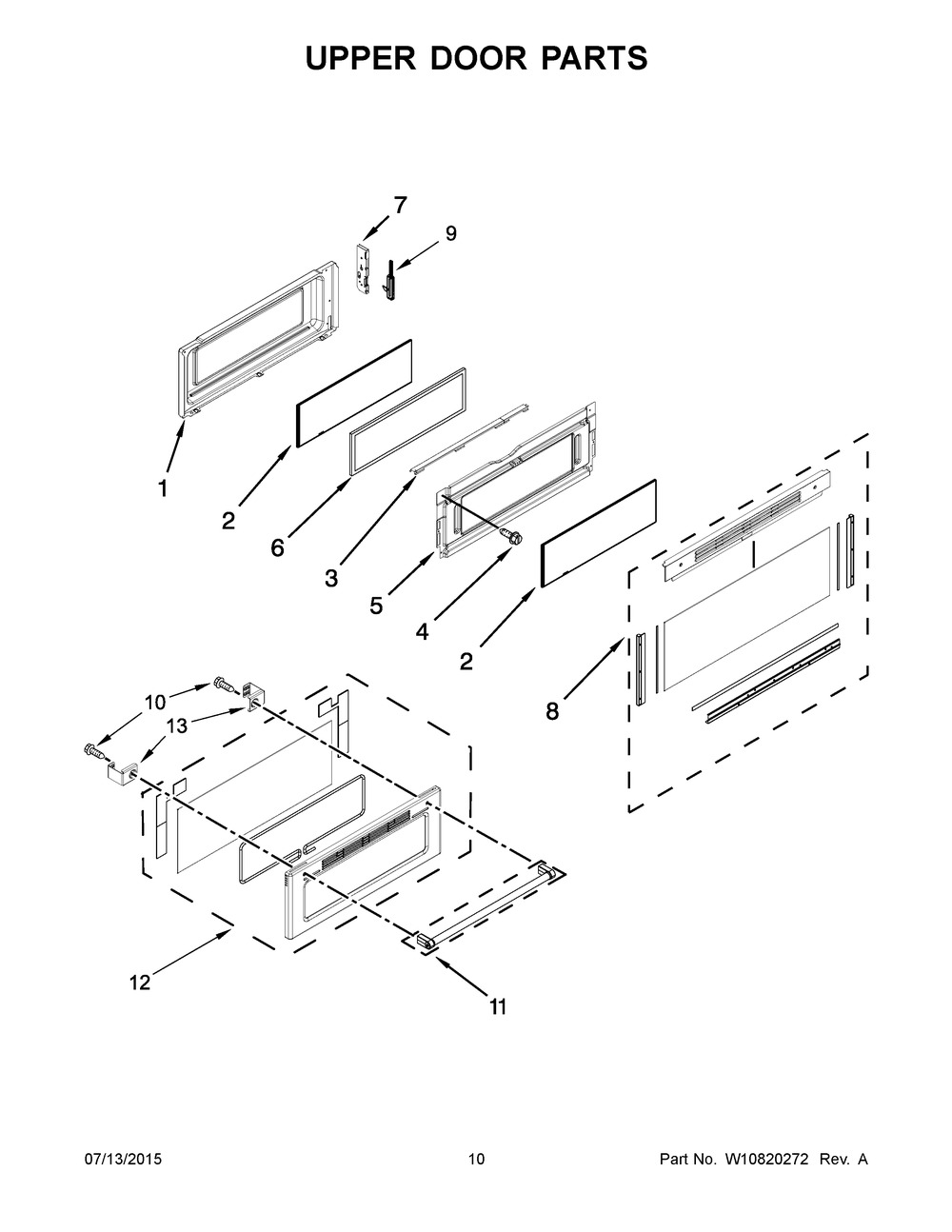 UPPER DOOR PARTS

7
9
1
2
6
3
5
4
2
8
10
13
12
11

07/13/2015
10
Part No. W10820272 Rev. A