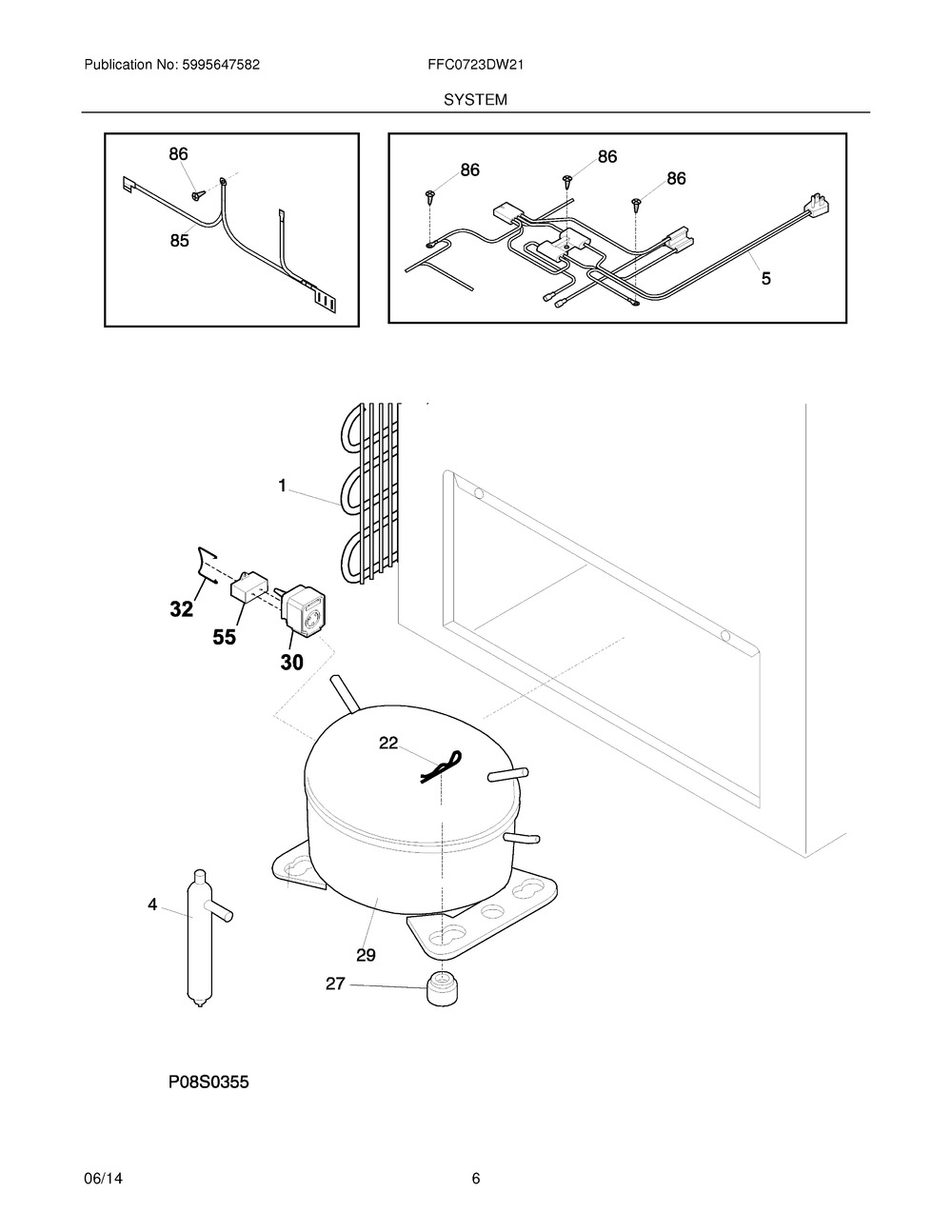 Publication No: 5995647582

FFC0723DW21

SYSTEM

86

85

86

86

86

5

1

32

55

30

22

4

29

27

P08S0355

06/14

6