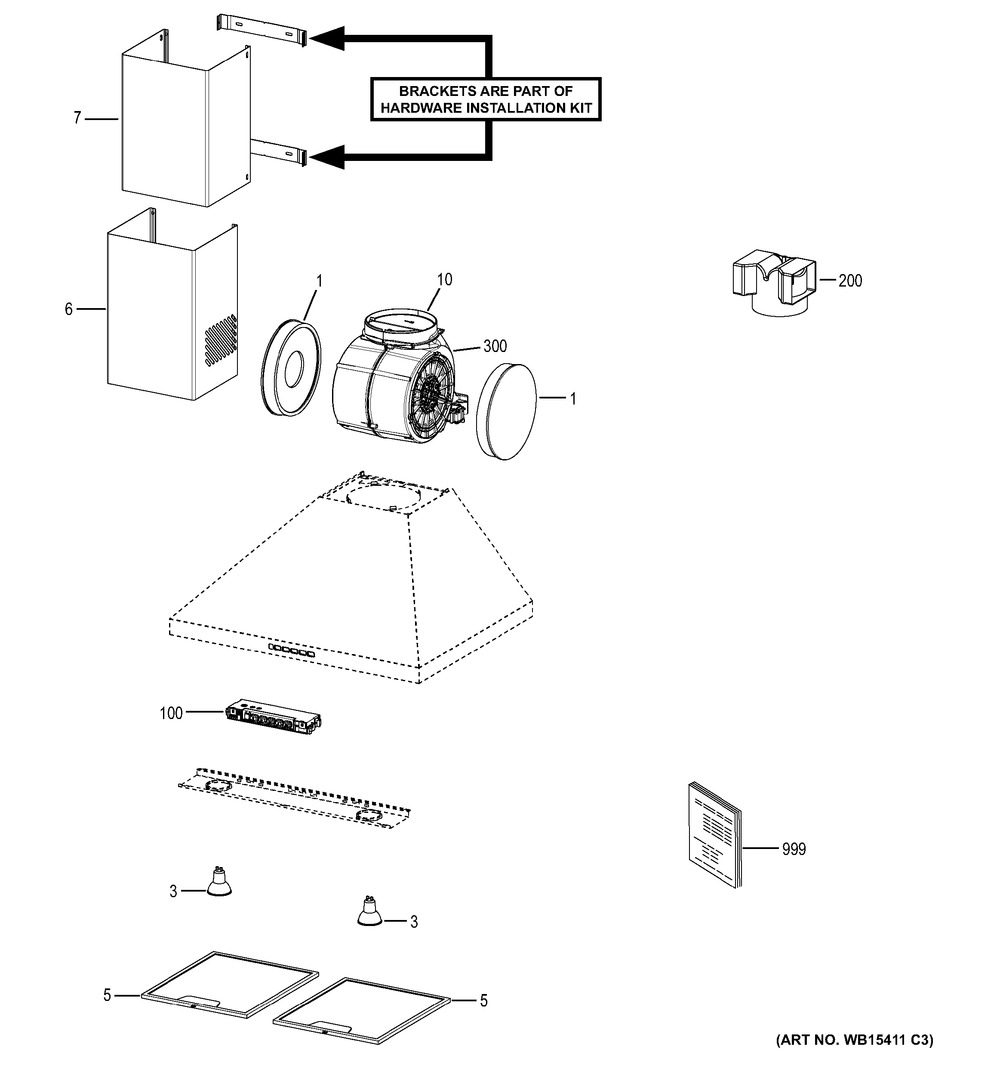 BRACKETS ARE PART OF HARDWARE INSTALLATION KIT

7

6

1

10

300

1

200

100

999

3

3

5

5

(ART NO. WB15411 C3)