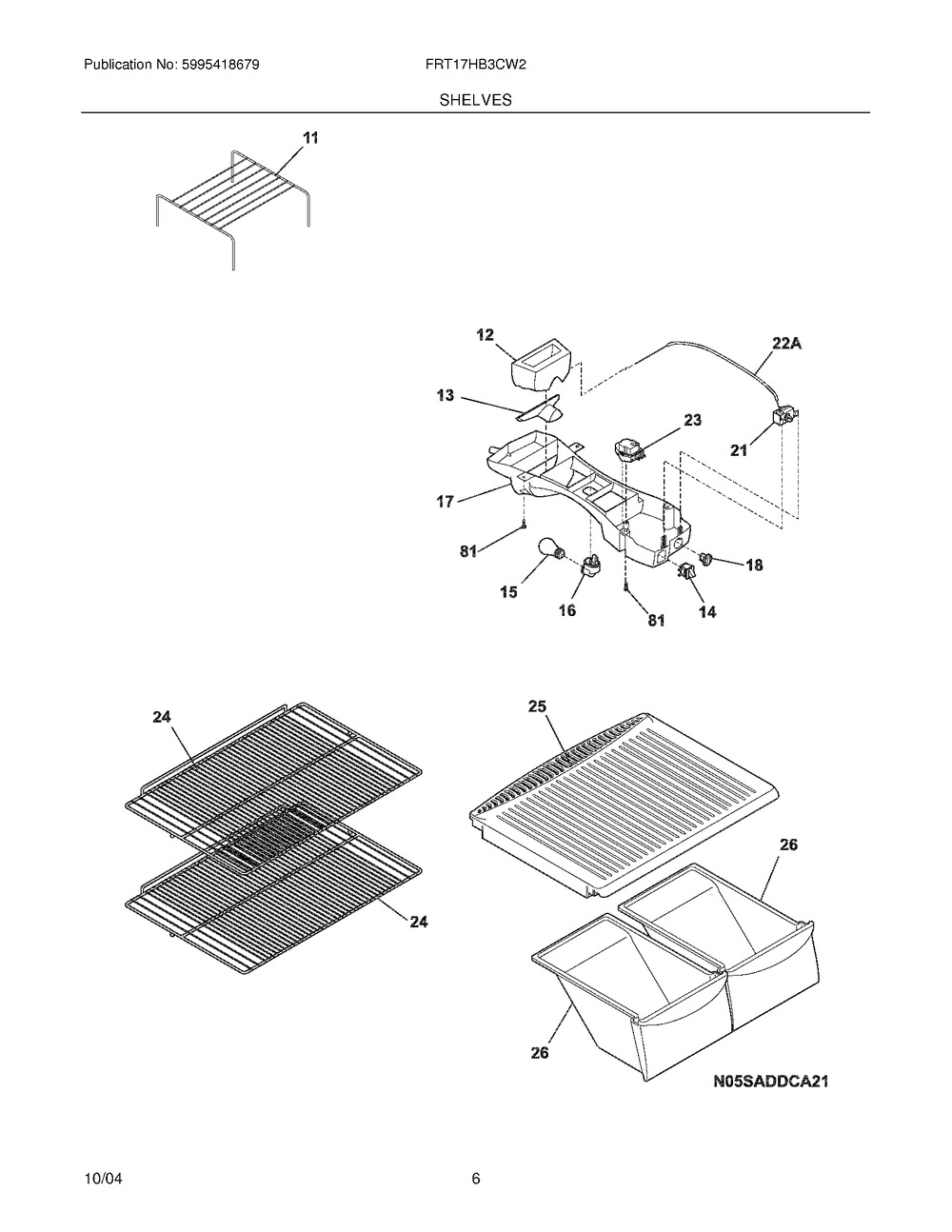 Publication No: 5995418679
FRT17HB3CW2
SHELVES

11

12
22A
13
23
21
17
81
18
15
16
81
14

24
25
26
24
26

N05SADDCA21

10/04
6