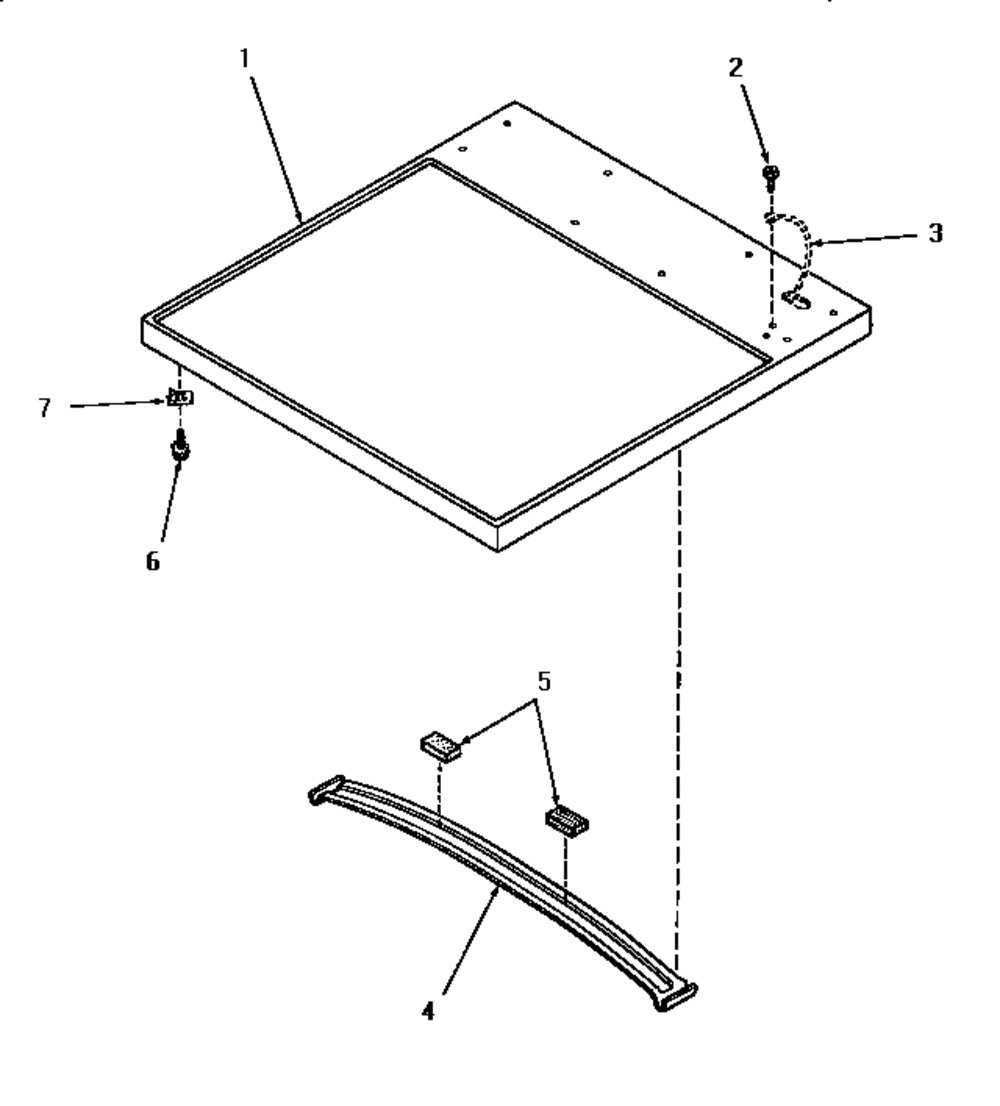 1
2
3
7
6
5
4