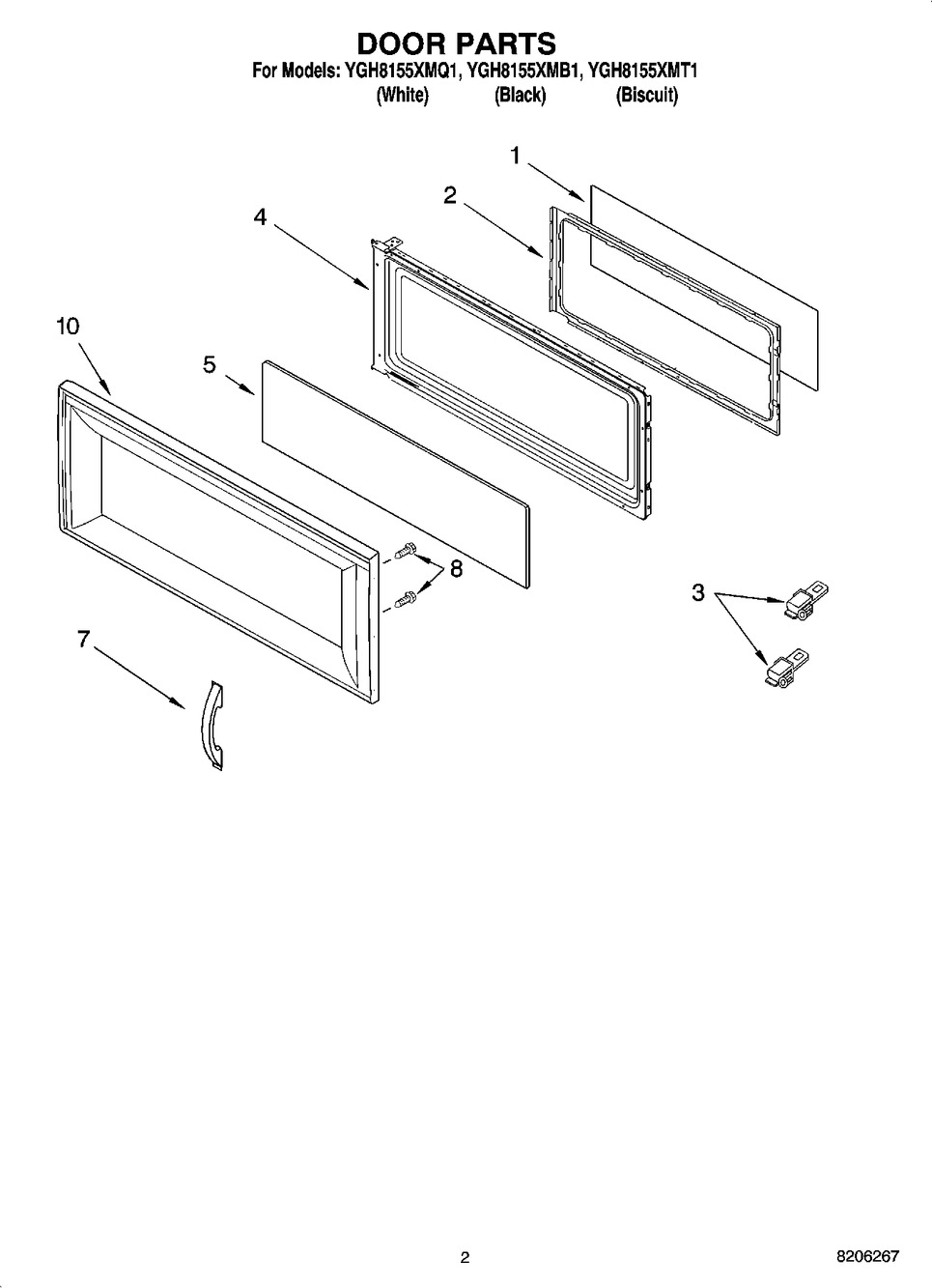 DOOR PARTS

For Models: YGH8155XMQ1, YGH8155XMB1, YGH8155XMT1
(White) (Black) (Biscuit)

1

2

4

10

5

8

3

7

2

8206267