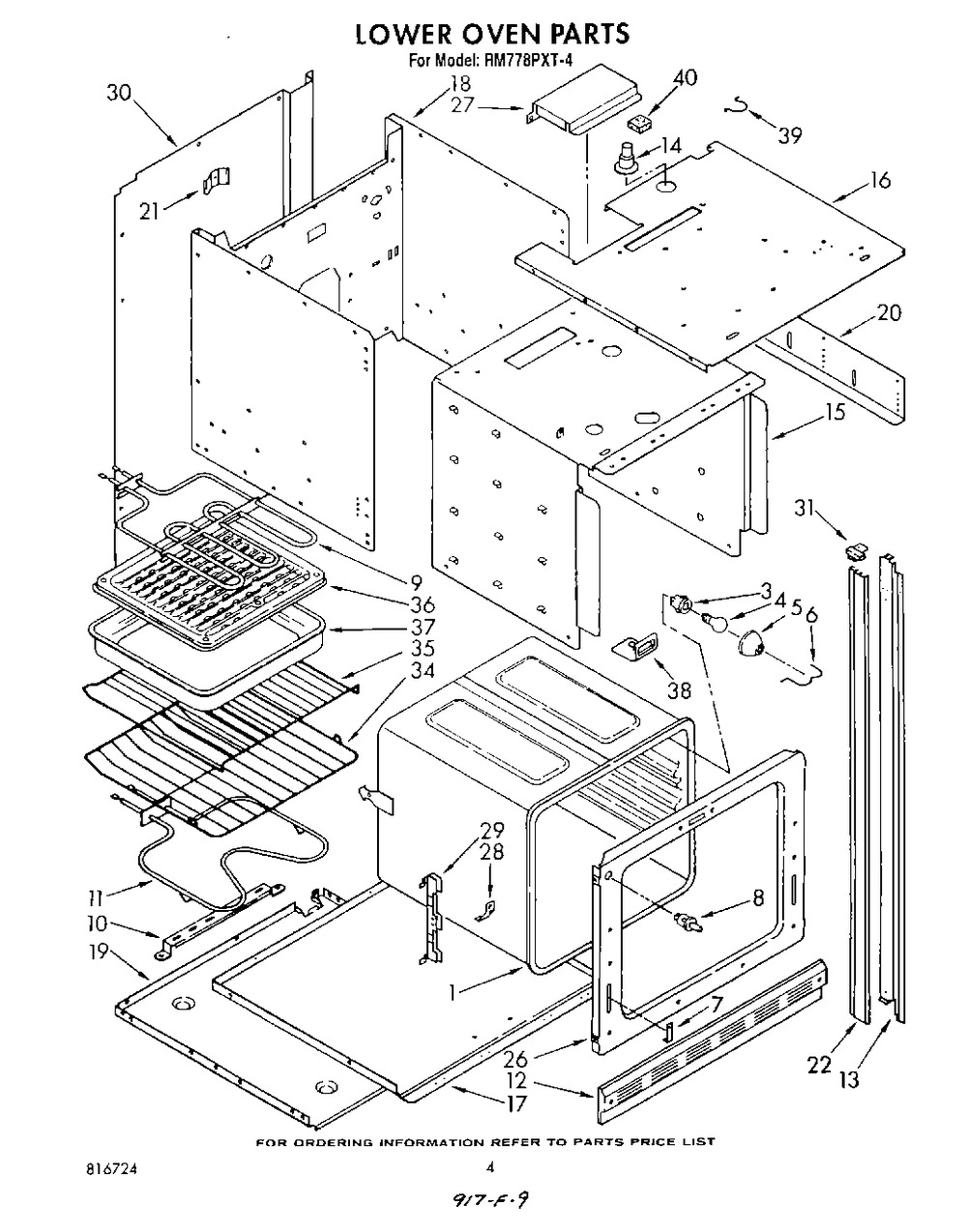 LOWER OVEN PARTS
For Model: RM778PXT-4

30
18
27
40
39
14
16
21
20
15
31
9
36
37
35
34
3
4
5
6
38
29
28
8
11
10
19
1
7
26
12
17
22
13

FOR ORDERING INFORMATION REFER TO PARTS PRICE LIST

816724
4
917-F-9