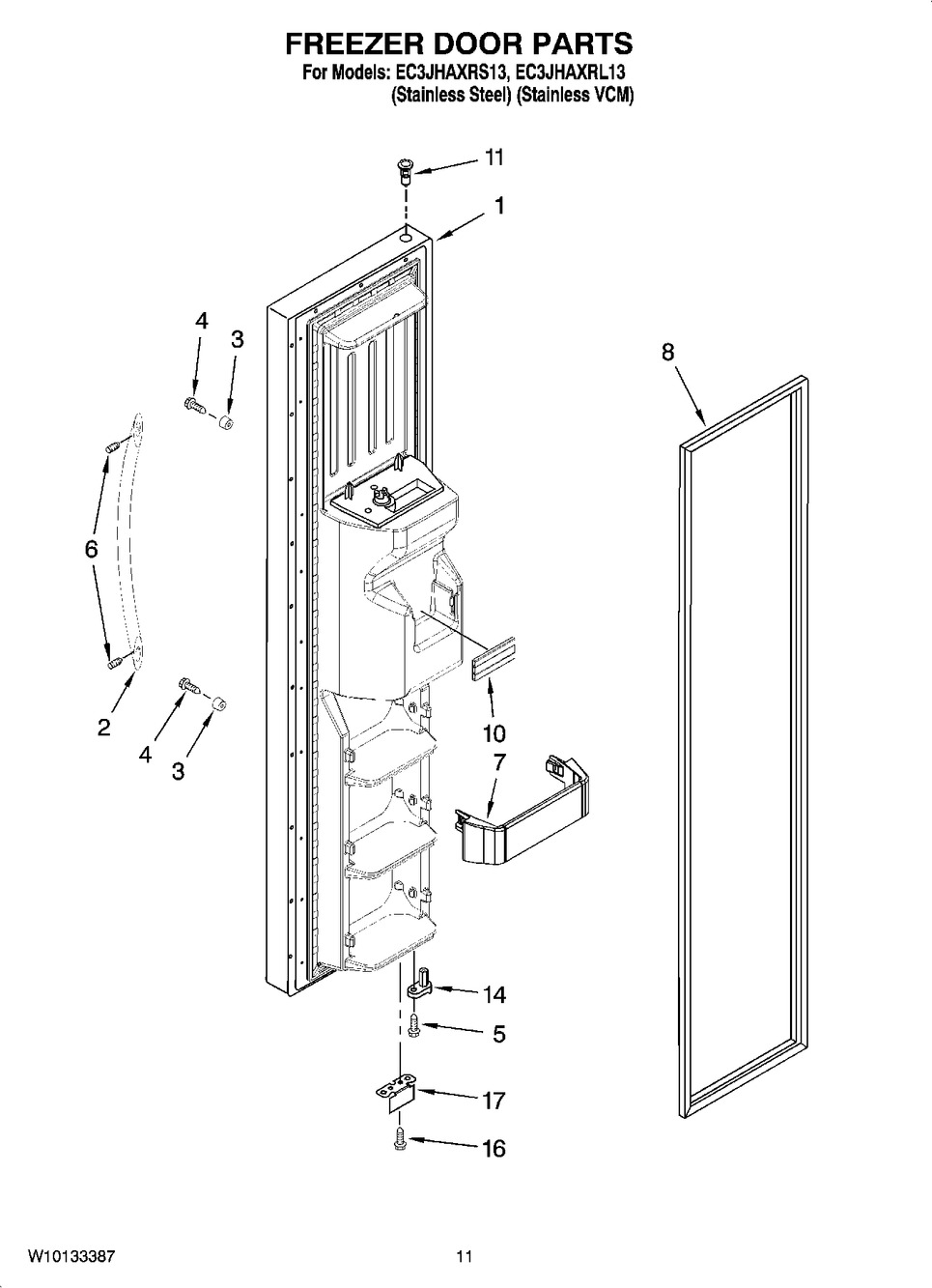 FREEZER DOOR PARTS
For Models: EC3JHAXRS13, EC3JHAXRL13
(Stainless Steel) (Stainless VCM)

11
1
4
3
8
6
2
4
3
10
7
14
5
17
16

W10133387
11