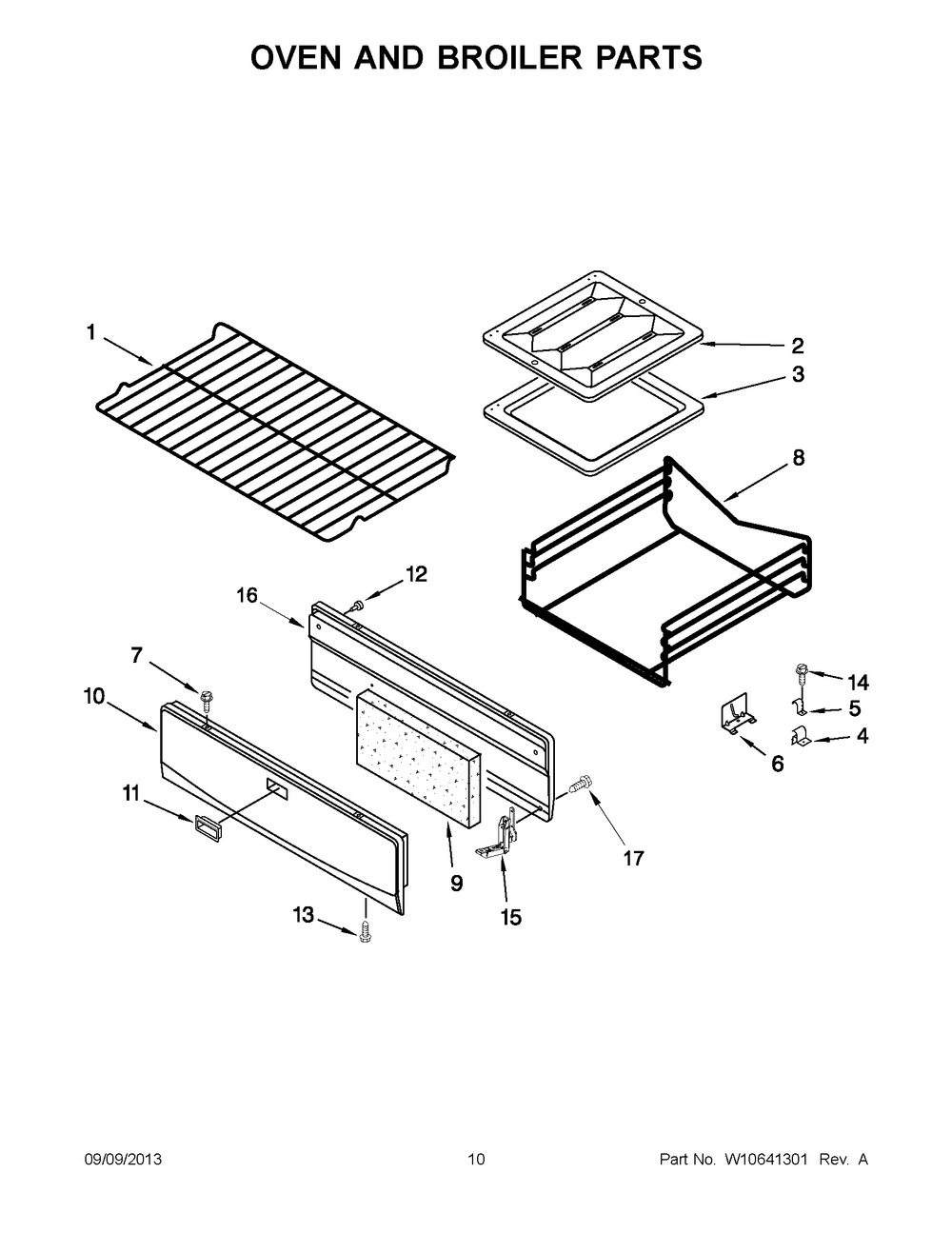 OVEN AND BROILER PARTS

1

2

3

8

12

16

7

10

14

5

4

6

11

17

9

15

13

09/09/2013

10

Part No. W10641301 Rev. A