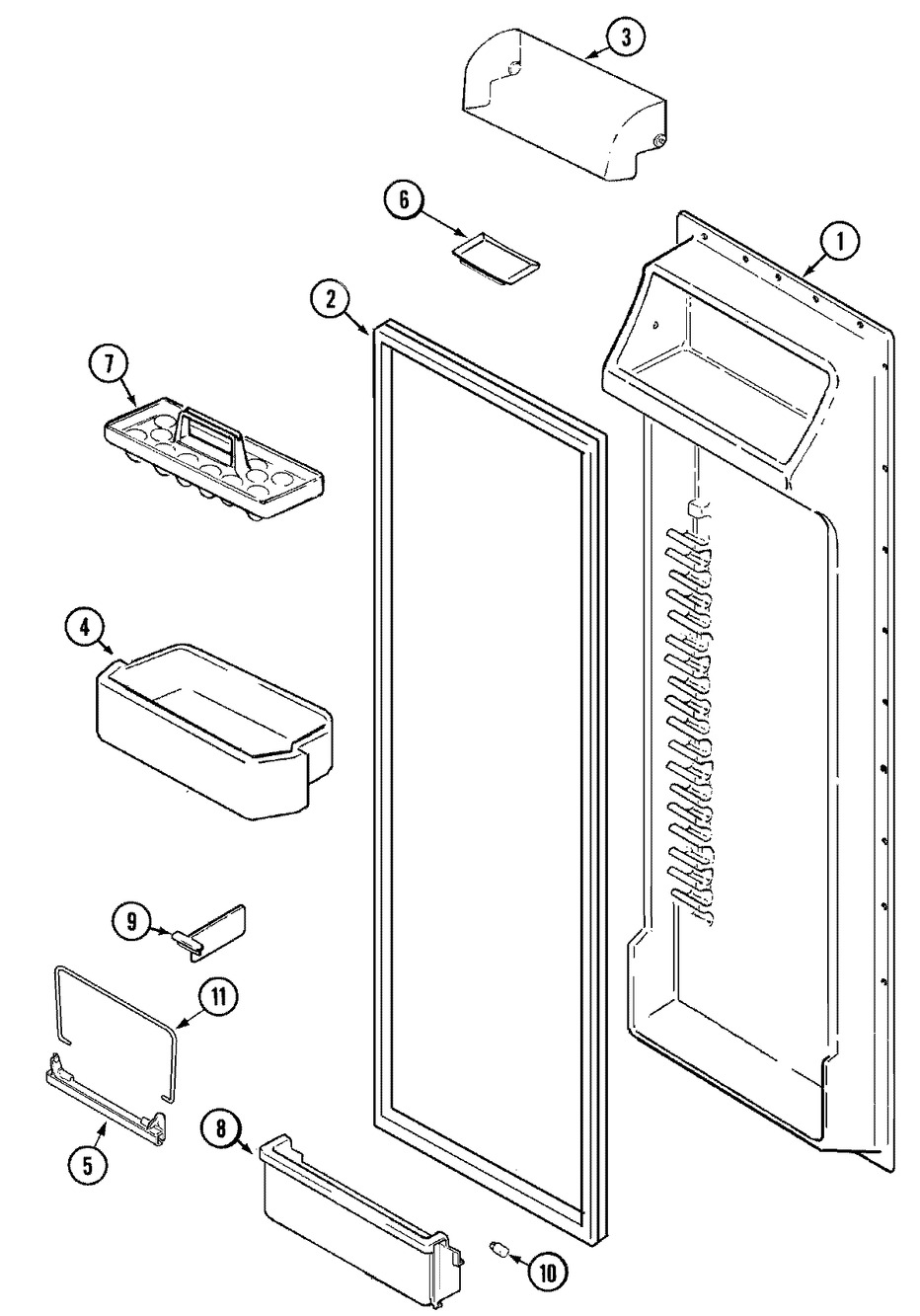 3
6
1
2
7
4
9
11
5
8
10