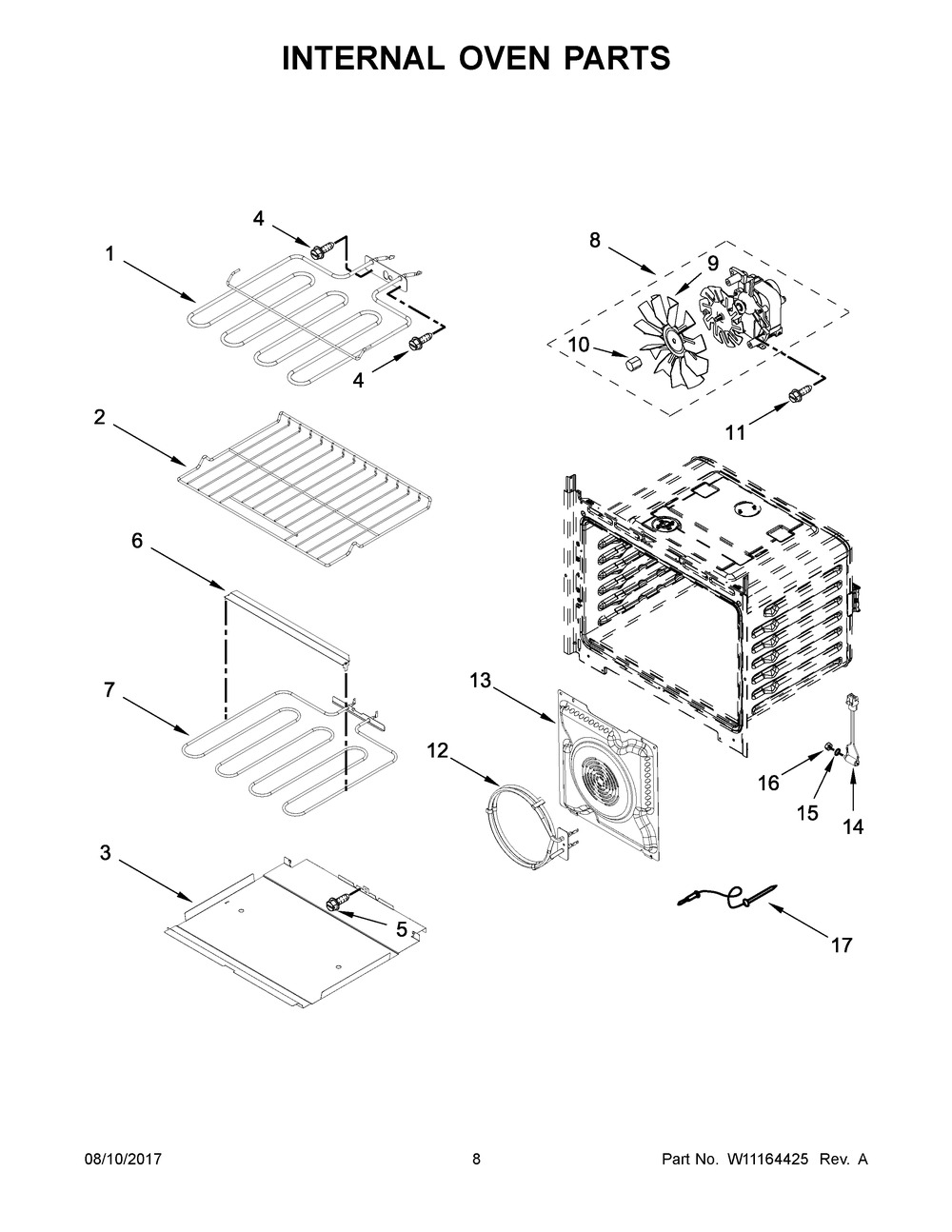 INTERNAL OVEN PARTS

4
1
8
9
10
4
11
2
6
7
13
12
16
15
14
3
5
17

08/10/2017
8
Part No. W11164425 Rev. A