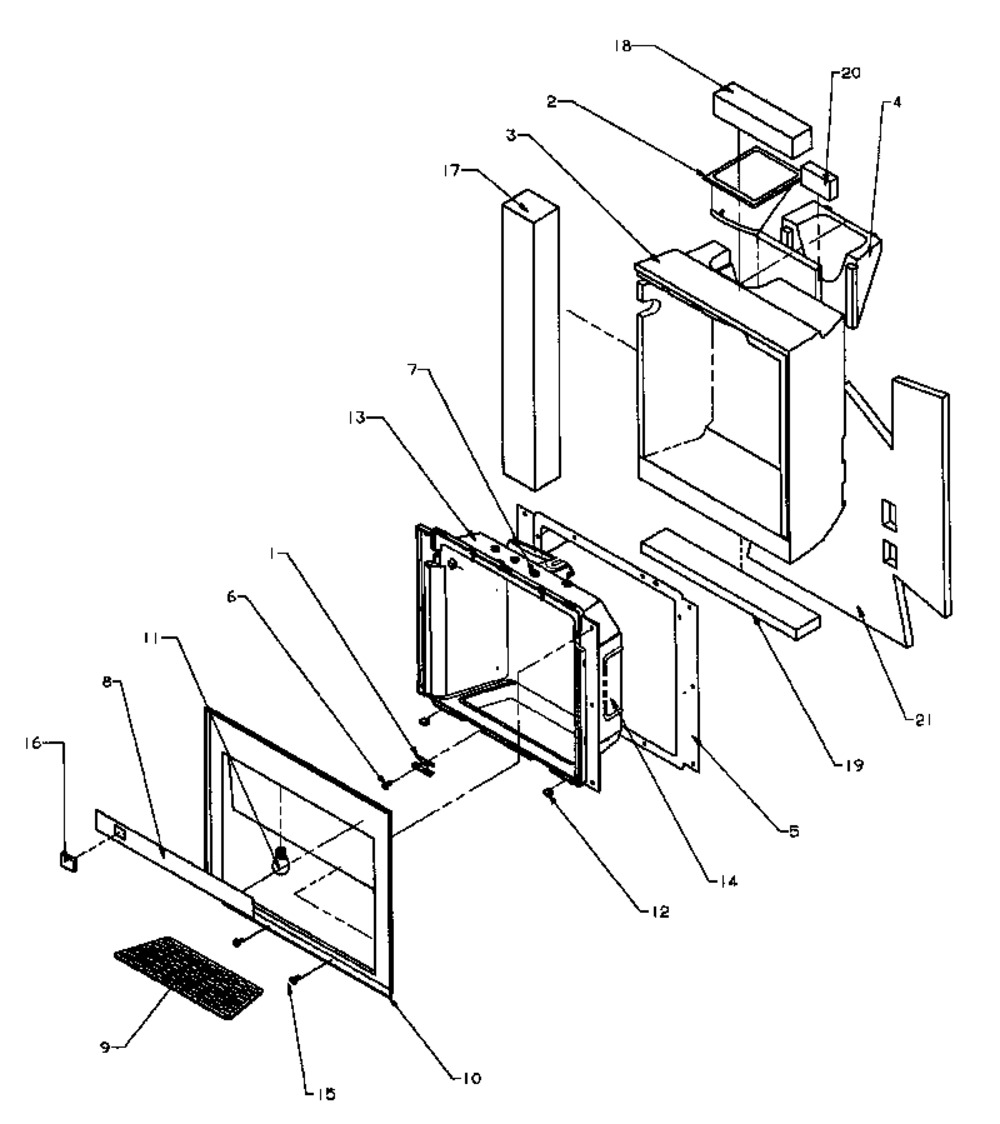 18
20
2
4
3
17
7
13
1
6
11
8
16
21
19
5
14
12
9
15
10