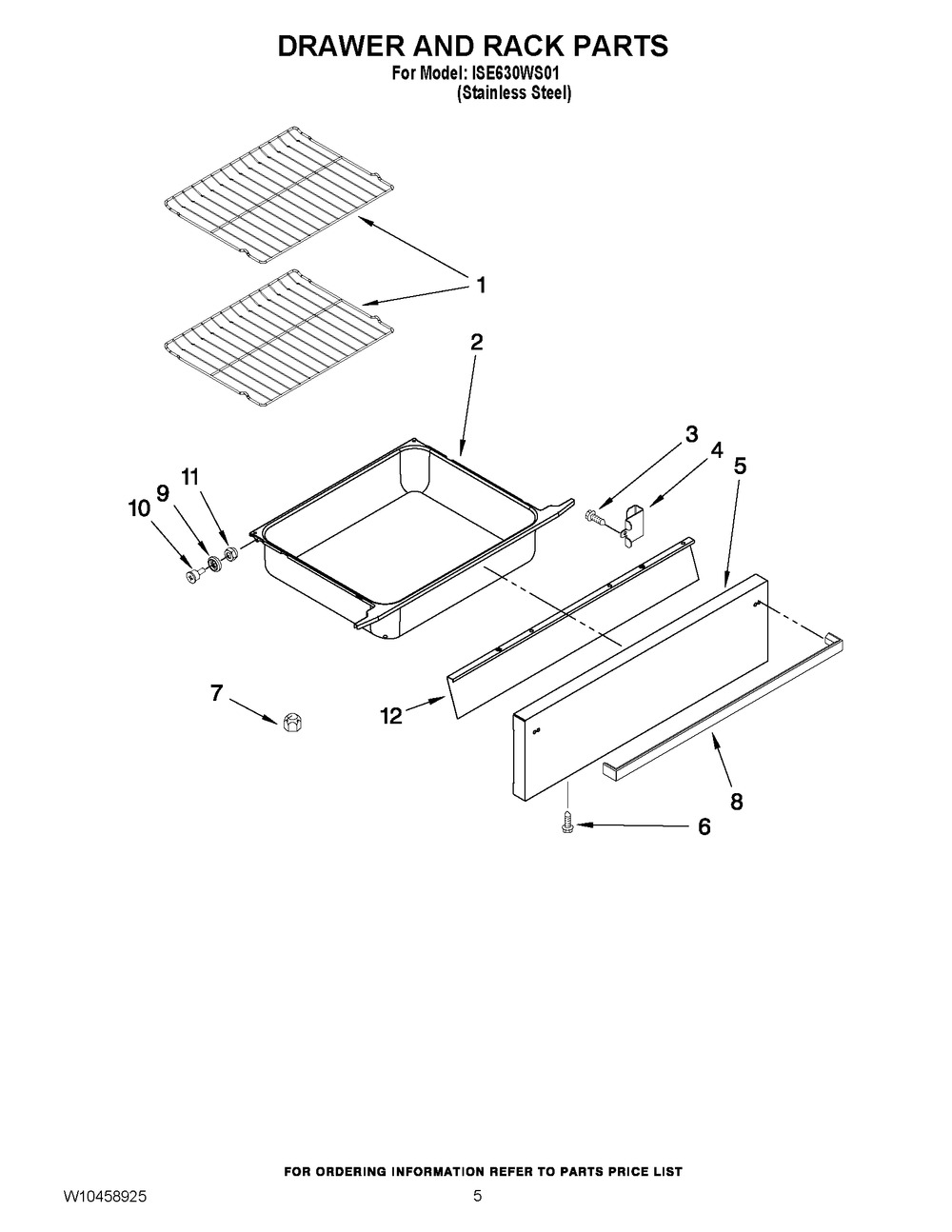 DRAWER AND RACK PARTS
For Model: ISE630WS01
(Stainless Steel)

1
2
3
4
5
11
9
10
7
12
8
6

FOR ORDERING INFORMATION REFER TO PARTS PRICE LIST
W10458925
5