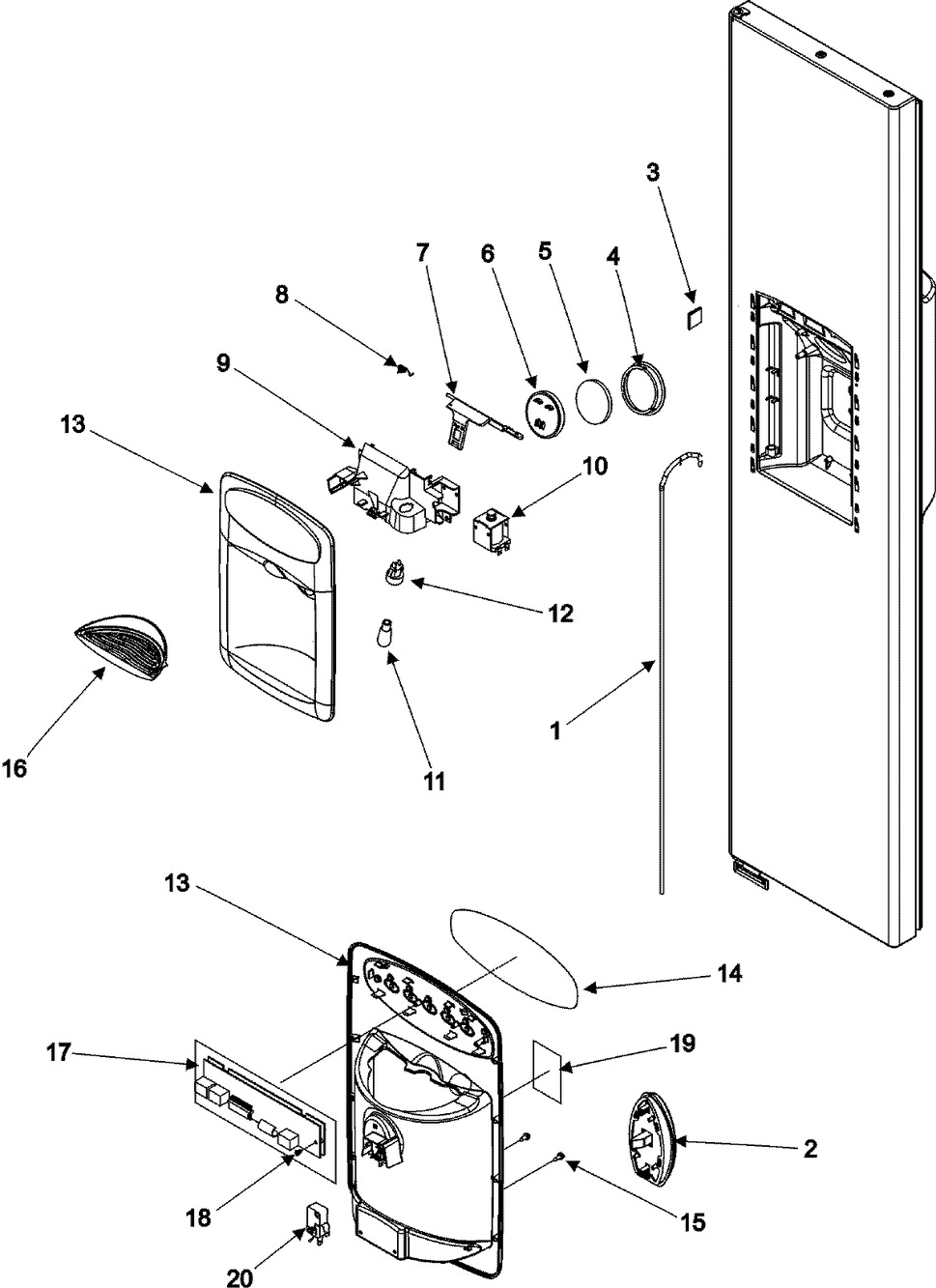 3
7
6
5
4
8
9
13
10
12
16
11
1
13
14
17
19
2
18
15
20