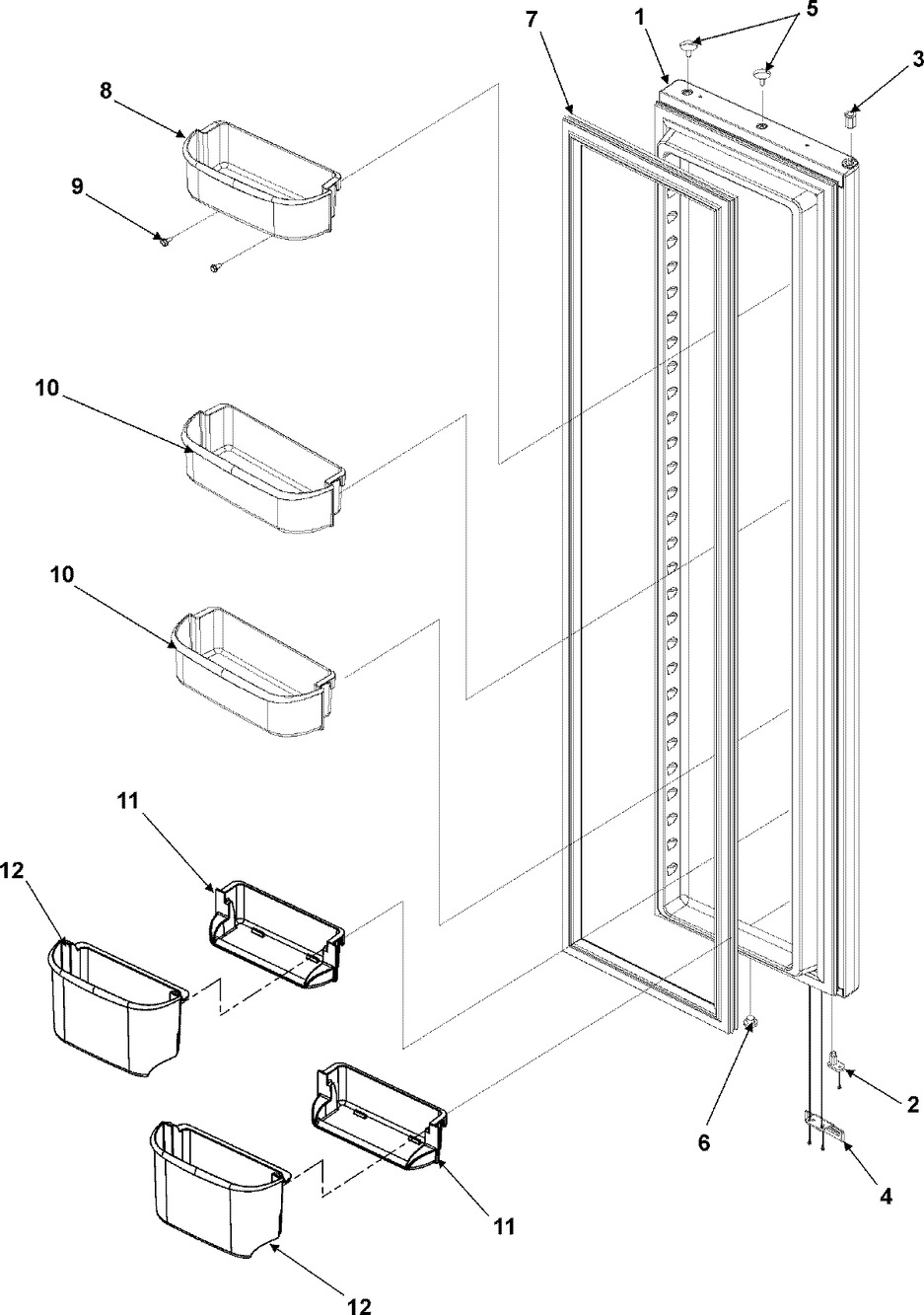 7
1
5
3
8
9
10
10
11
12
6
2
4
11
12