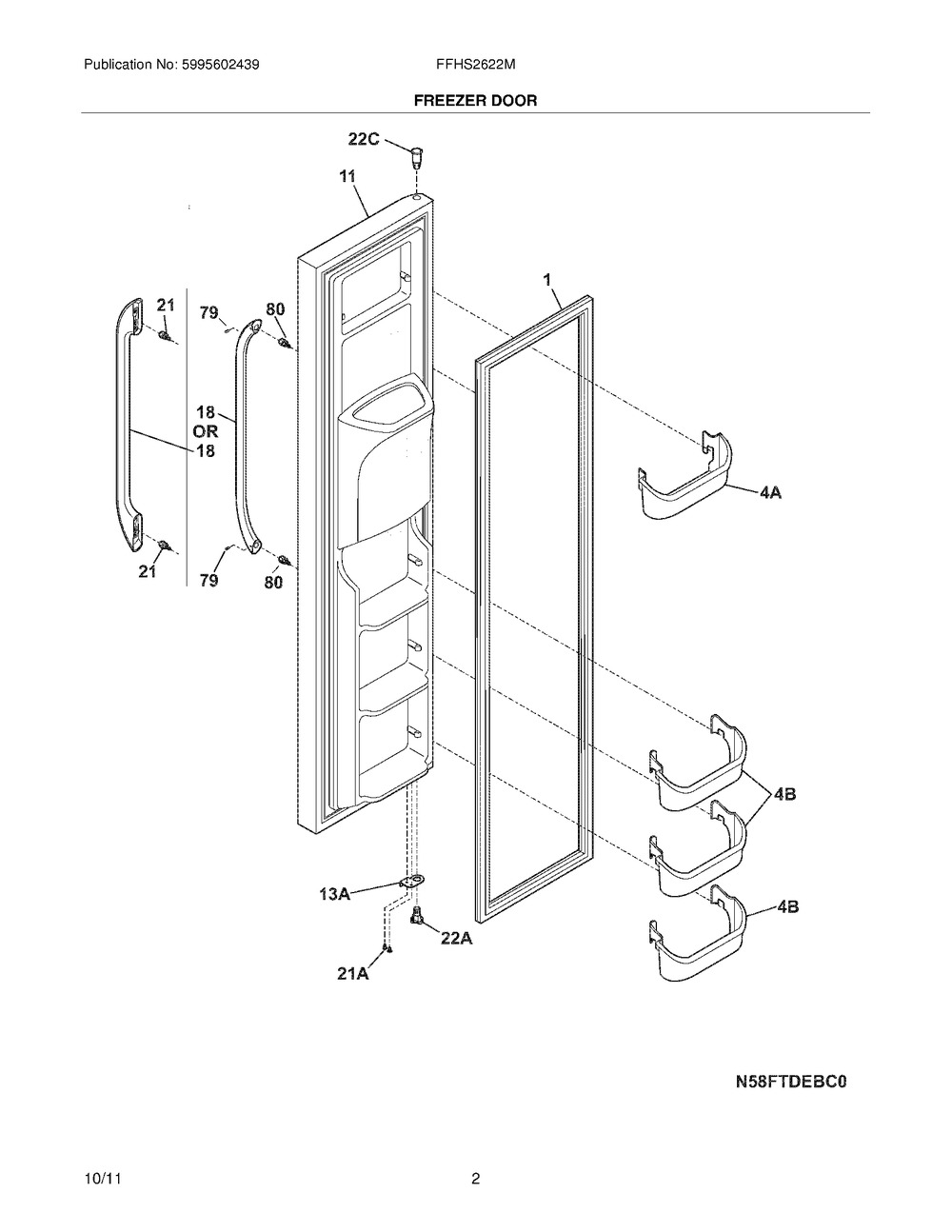 Publication No: 5995602439 FFHS2622M

FREEZER DOOR

22C
11
1
21
79
80
18
OR
18
4A
21
79
80
4B
4B
13A
22A
21A

N58FTDEBC0

10/11 2