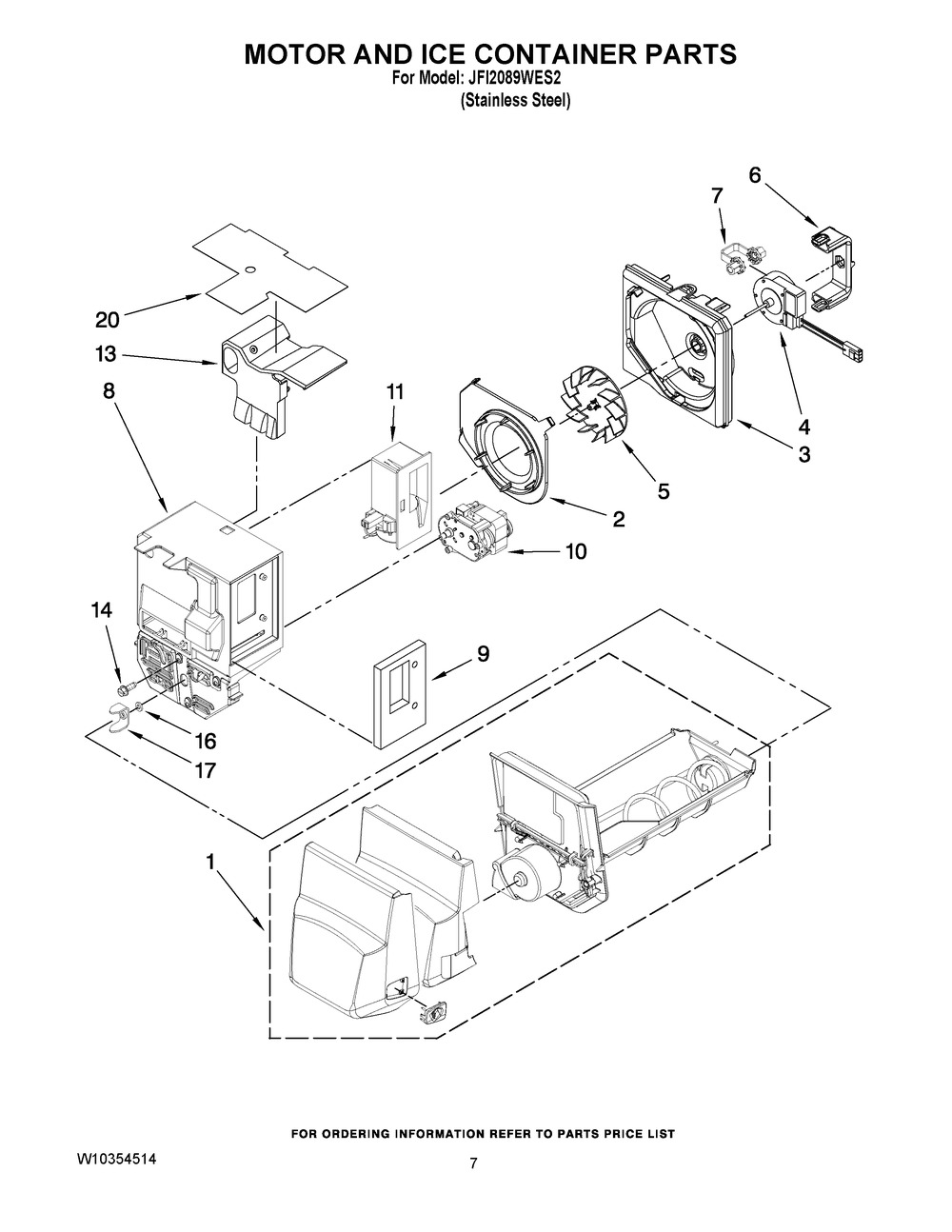 MOTOR AND ICE CONTAINER PARTS
For Model: JFI2089WES2
(Stainless Steel)

6
7
20
13
8
11
4
3
5
2
10
14
9
16
17
1

FOR ORDERING INFORMATION REFER TO PARTS PRICE LIST

W10354514
7