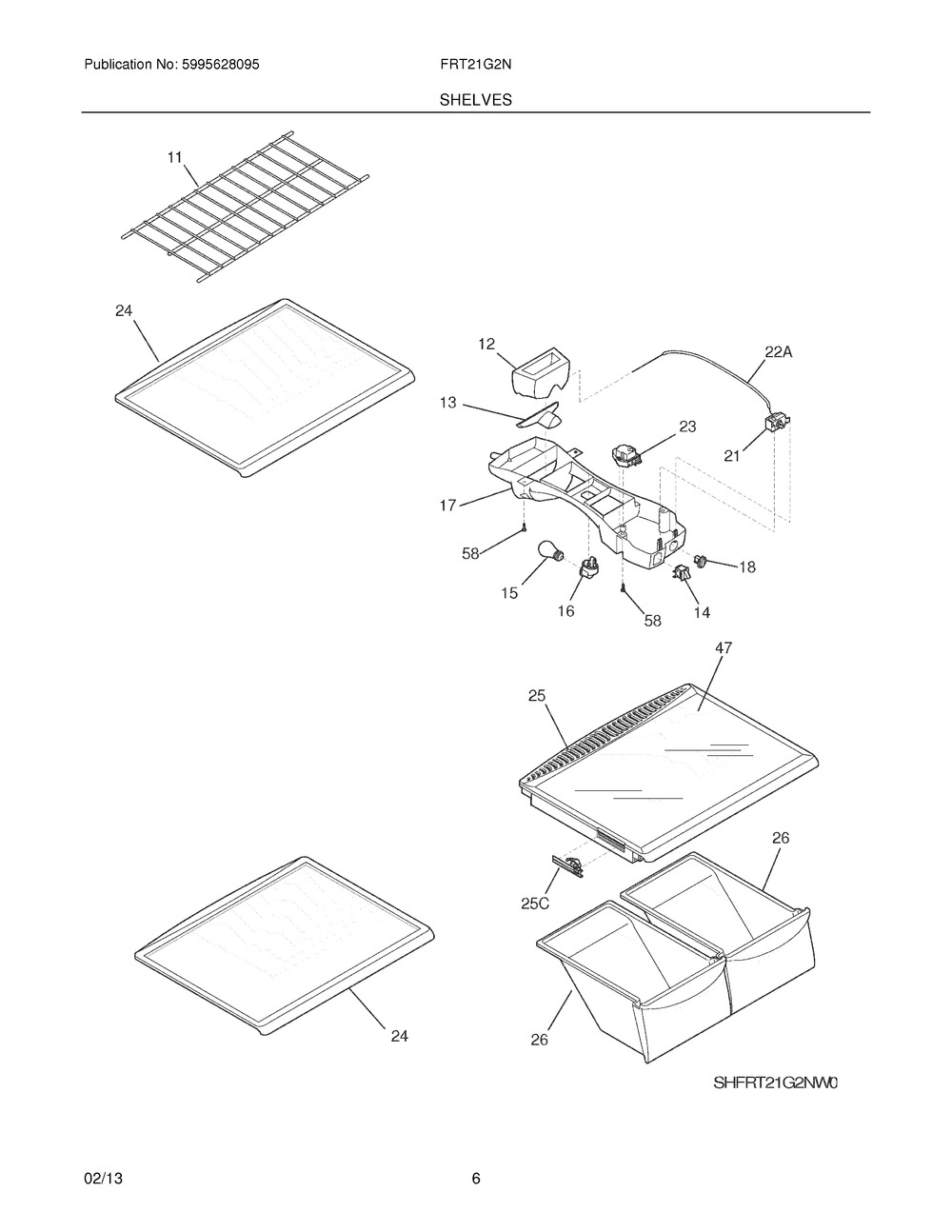 Publication No: 5995628095

FRT21G2N

SHELVES

11

24

12

22A

13

23

21

17

58

18

15

16

58

14

47

25

26

25C

24

26

SHFRT21G2NW0

02/13

6