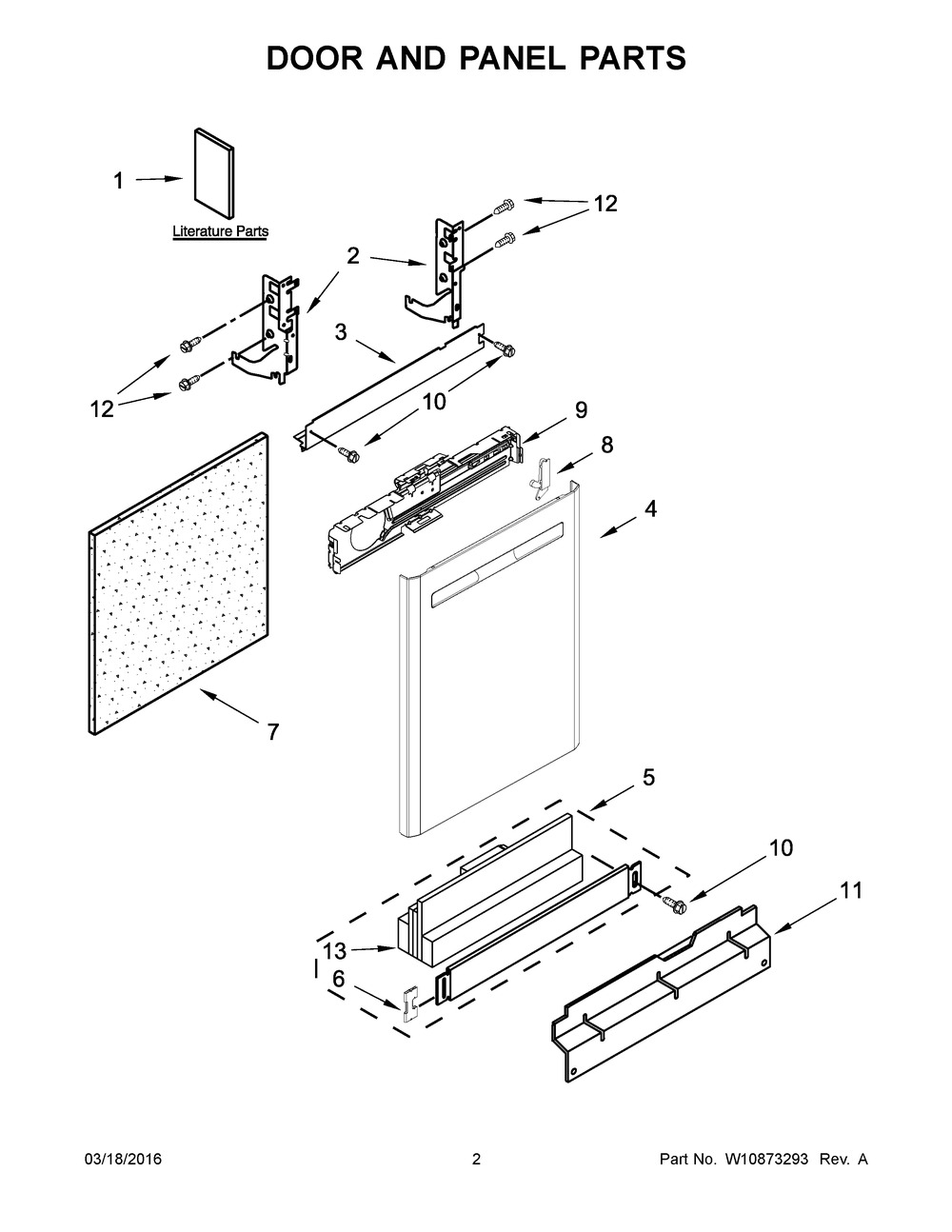 DOOR AND PANEL PARTS

1

Literature Parts

12

2

3

12

10

9

8

4

7

5

10

11

13

6

03/18/2016

2

Part No. W10873293 Rev. A