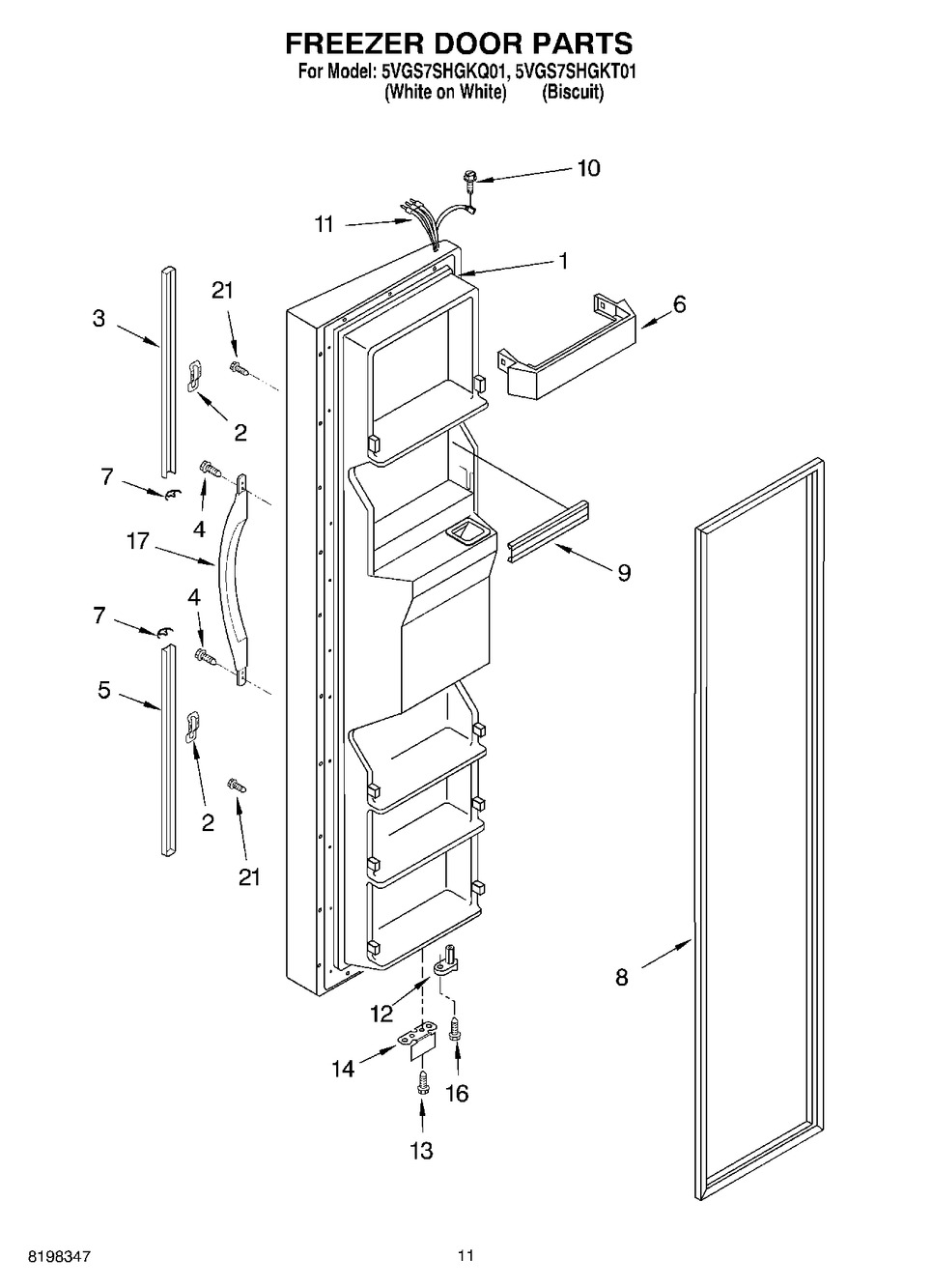 FREEZER DOOR PARTS
For Model: 5VGS7SHGKQ01, 5VGS7SHGKT01
(White on White) (Biscuit)

10
11
1
21
3
6
2
7
4
17
9
7
4
5
2
21
8
12
14
16
13

8198347
11