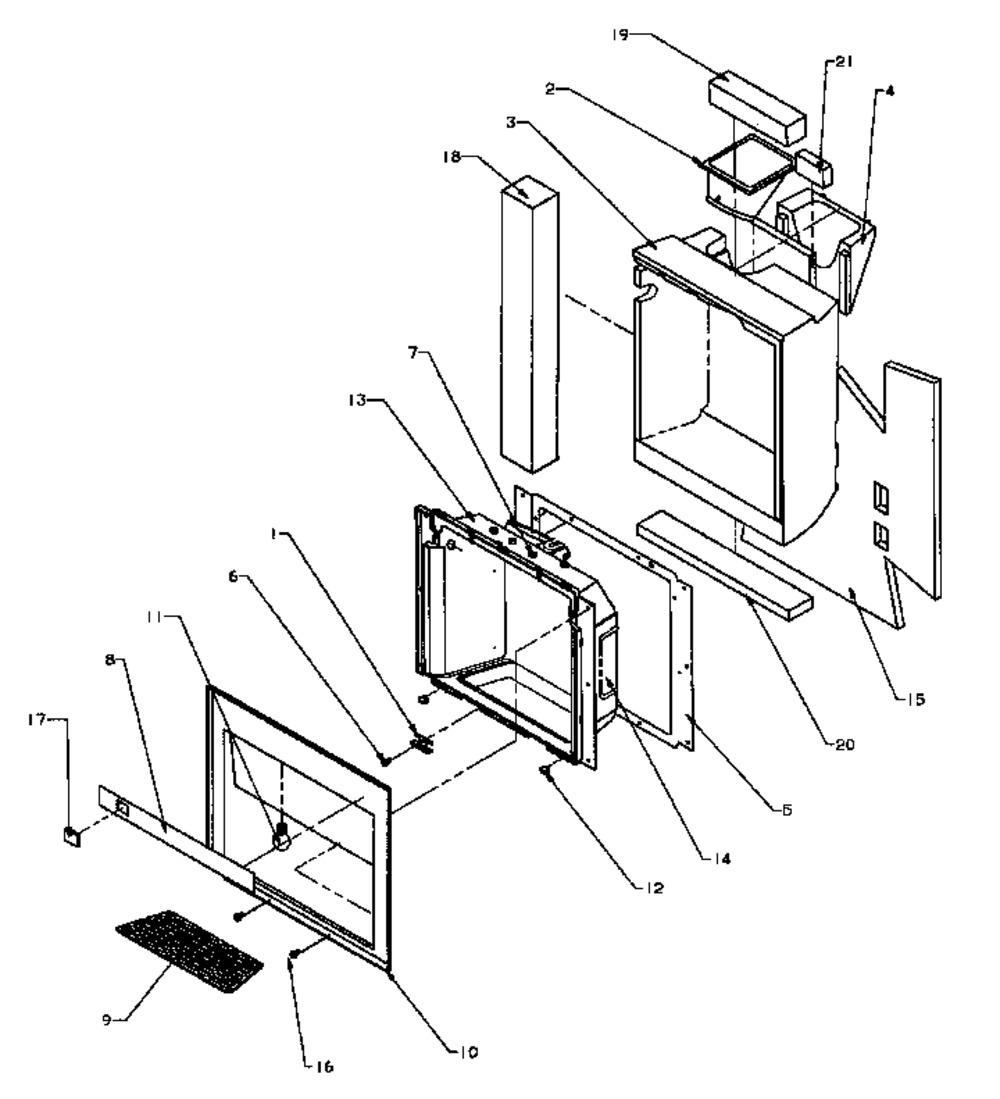 19
21
2
4
3
18
7
13
1
6
11
8
17
15
20
5
14
12
9
16
10