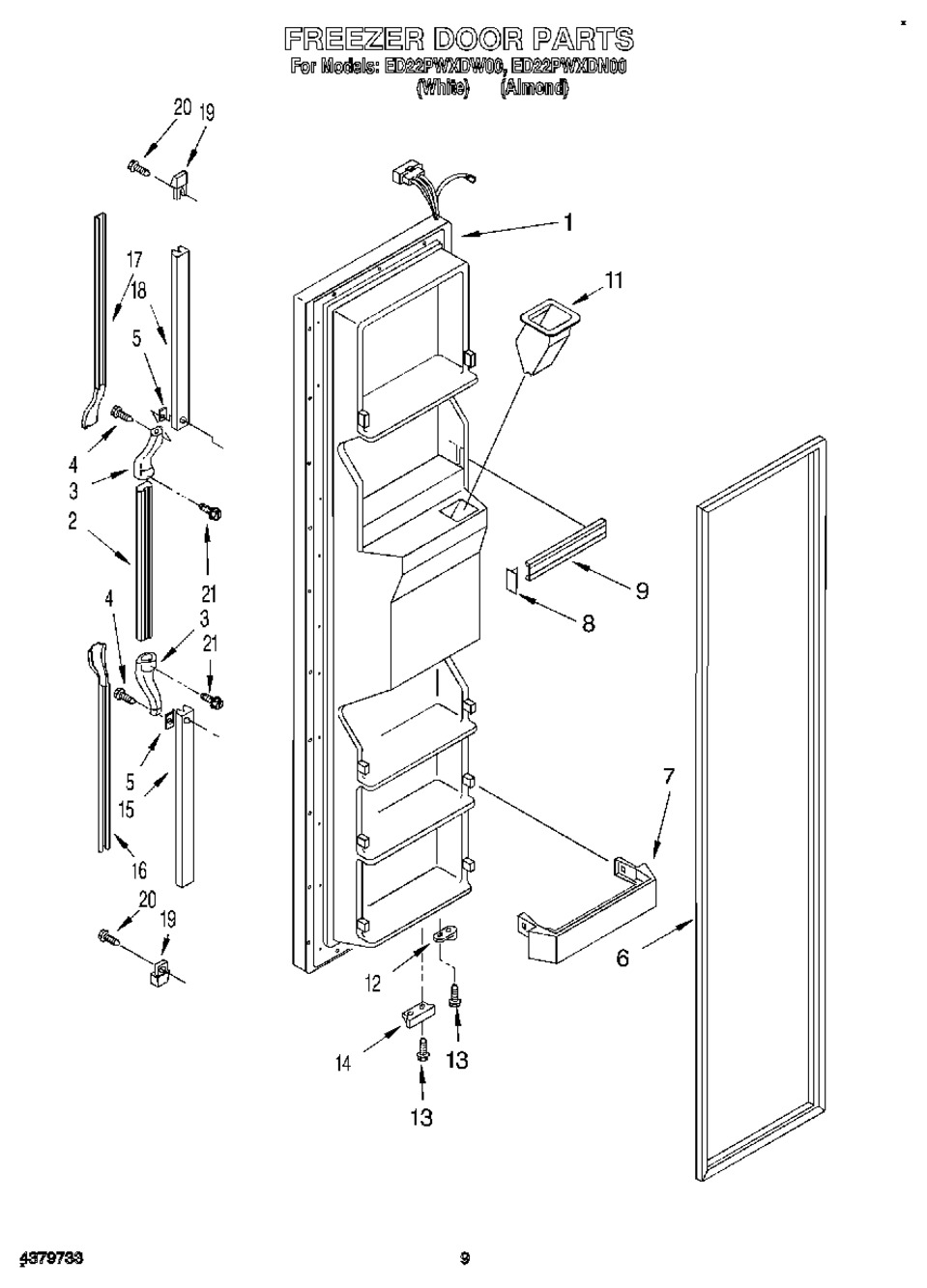 FREEZER DOOR PARTS
For Models: ED22PWXDW00, ED22PWXDN00
(White) (Almond)

20
19
17
18
5
4
3
2
21
4
3
21
5
15
16
20
19
1
11
9
8
7
6
12
14
13
13

4379733
9