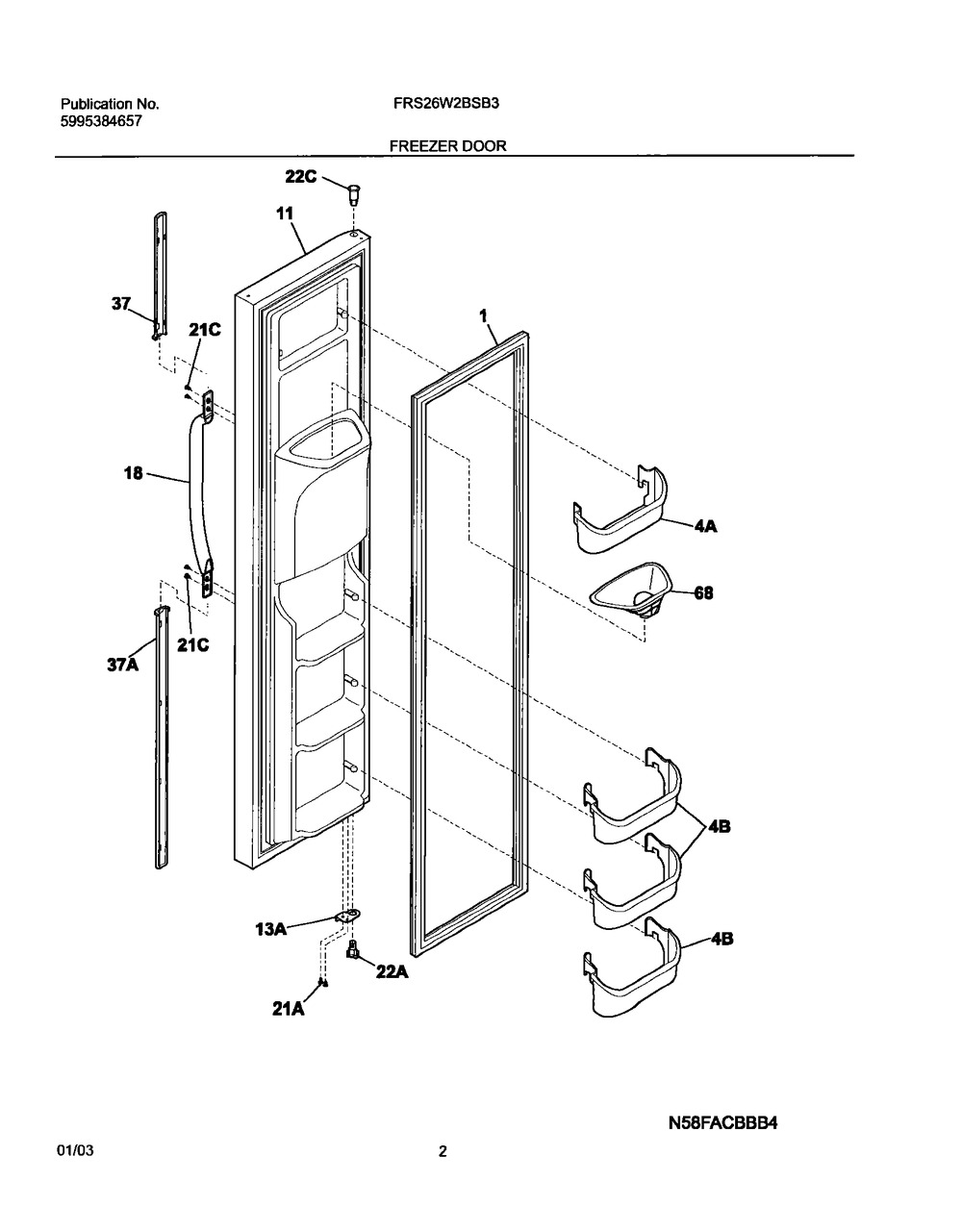 Publication No.
5995384657

FRS26W2BSB3

FREEZER DOOR

22C
11
37
21C
1
18
4A
68
21C
37A
4B
13A
4B
22A
21A

N58FACBBB4

01/03

2