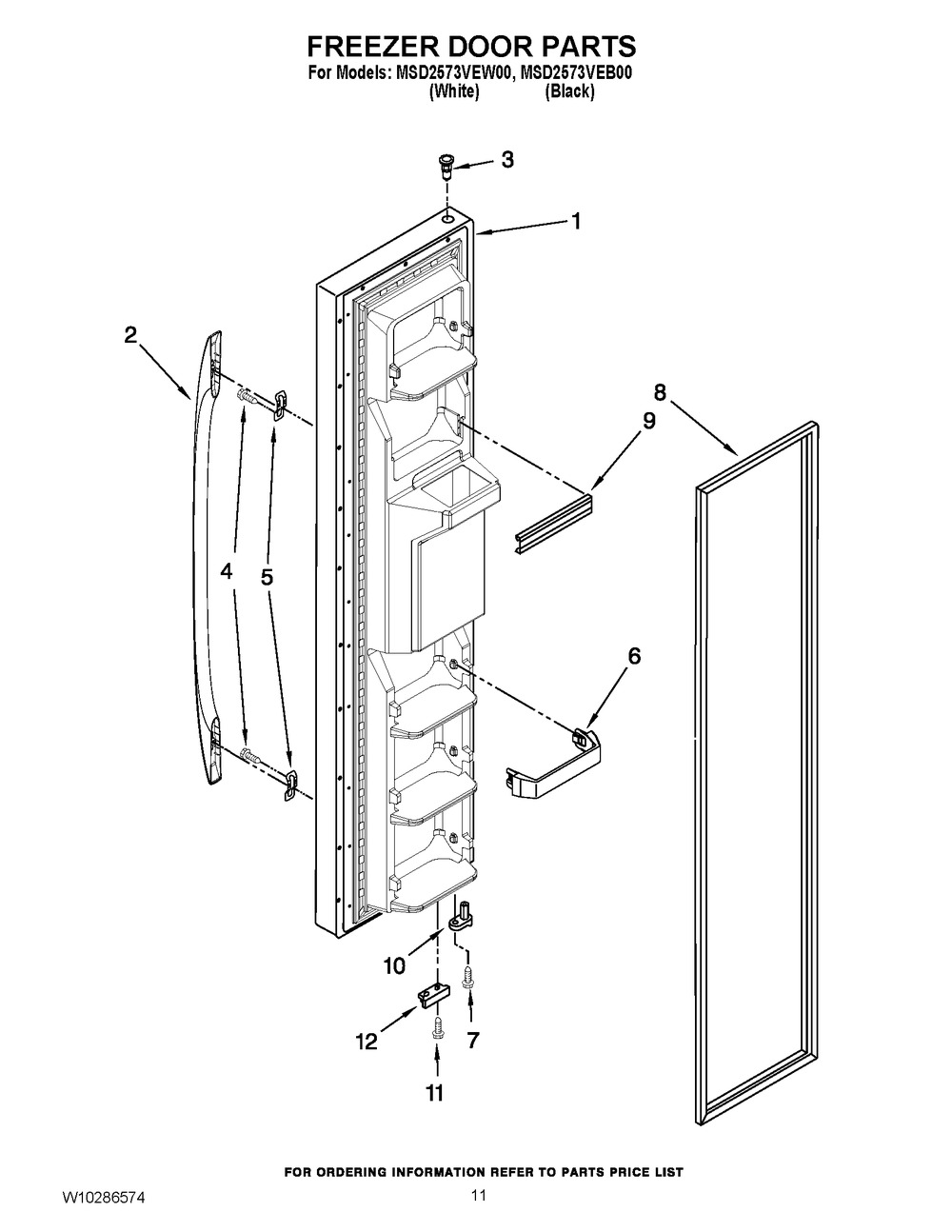 FREEZER DOOR PARTS
For Models: MSD2573VEW00, MSD2573VEB00
(White) (Black)

3
1
2
8
9
4
5
6
10
7
12
11

FOR ORDERING INFORMATION REFER TO PARTS PRICE LIST

W10286574

11