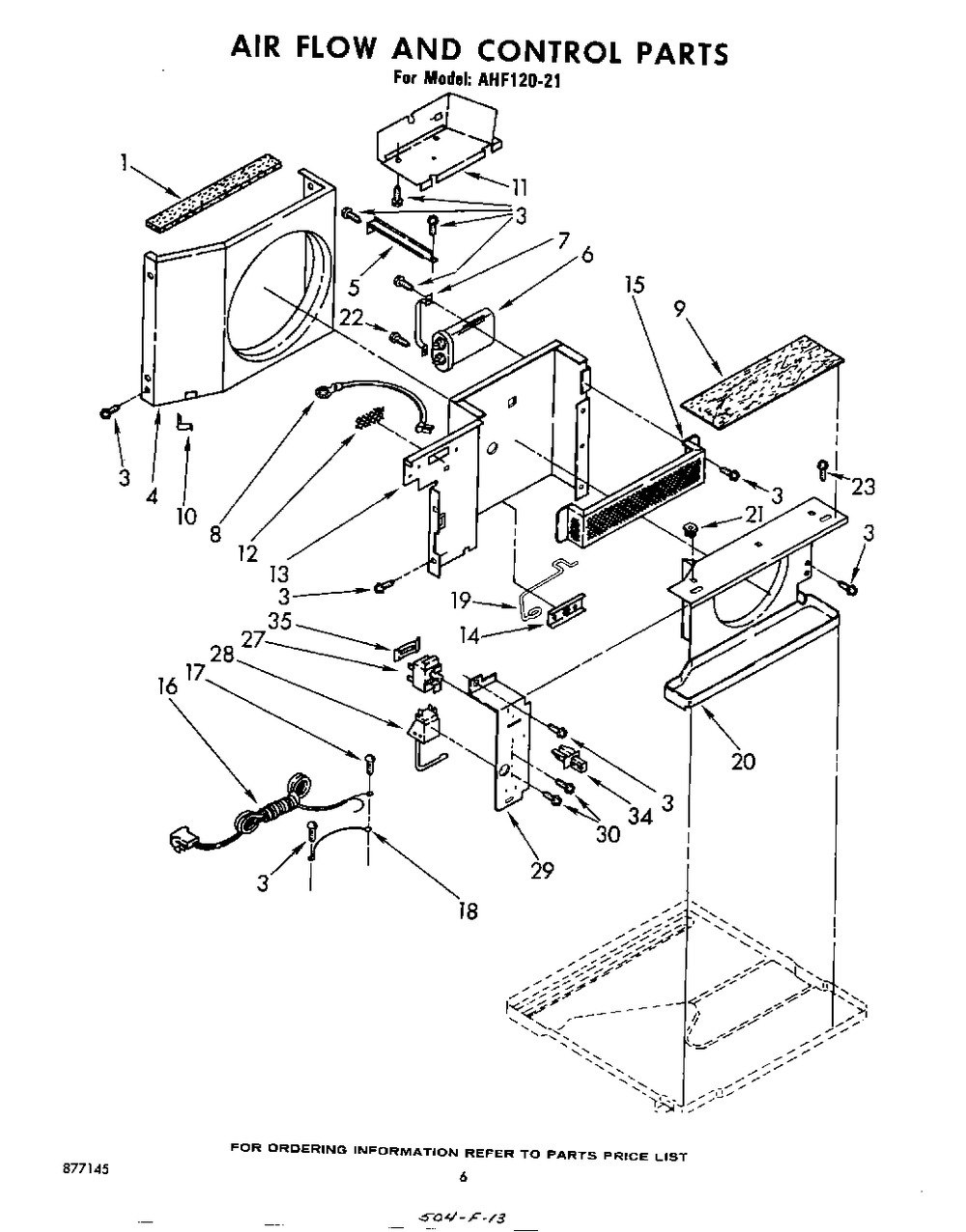 AIR FLOW AND CONTROL PARTS
For Model: AHF120-21

1
11
3
7
6
5
22
15
9
3
4
10
8
12
13
3
23
21
3
3
19
14
35
27
28
17
16
20
3
34
30
29
3
18

FOR ORDERING INFORMATION REFER TO PARTS PRICE LIST
877145
6
504-F-13