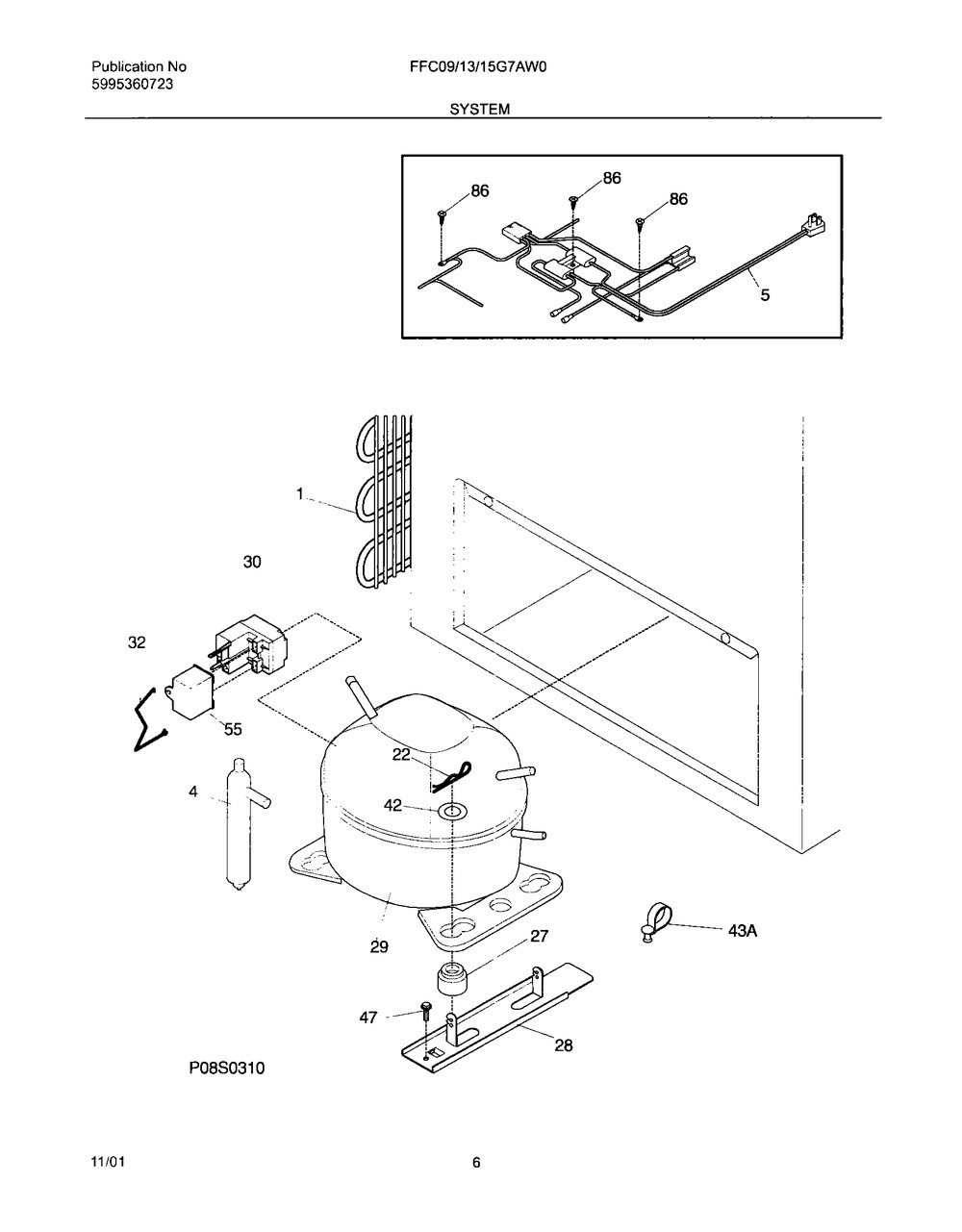 Publication No
5995360723

FFC09/13/15G7AW0

SYSTEM

86
86
86
5

1
30
32
55
22
4
42
29
27
43A
47
28

P08S0310

11/01

6