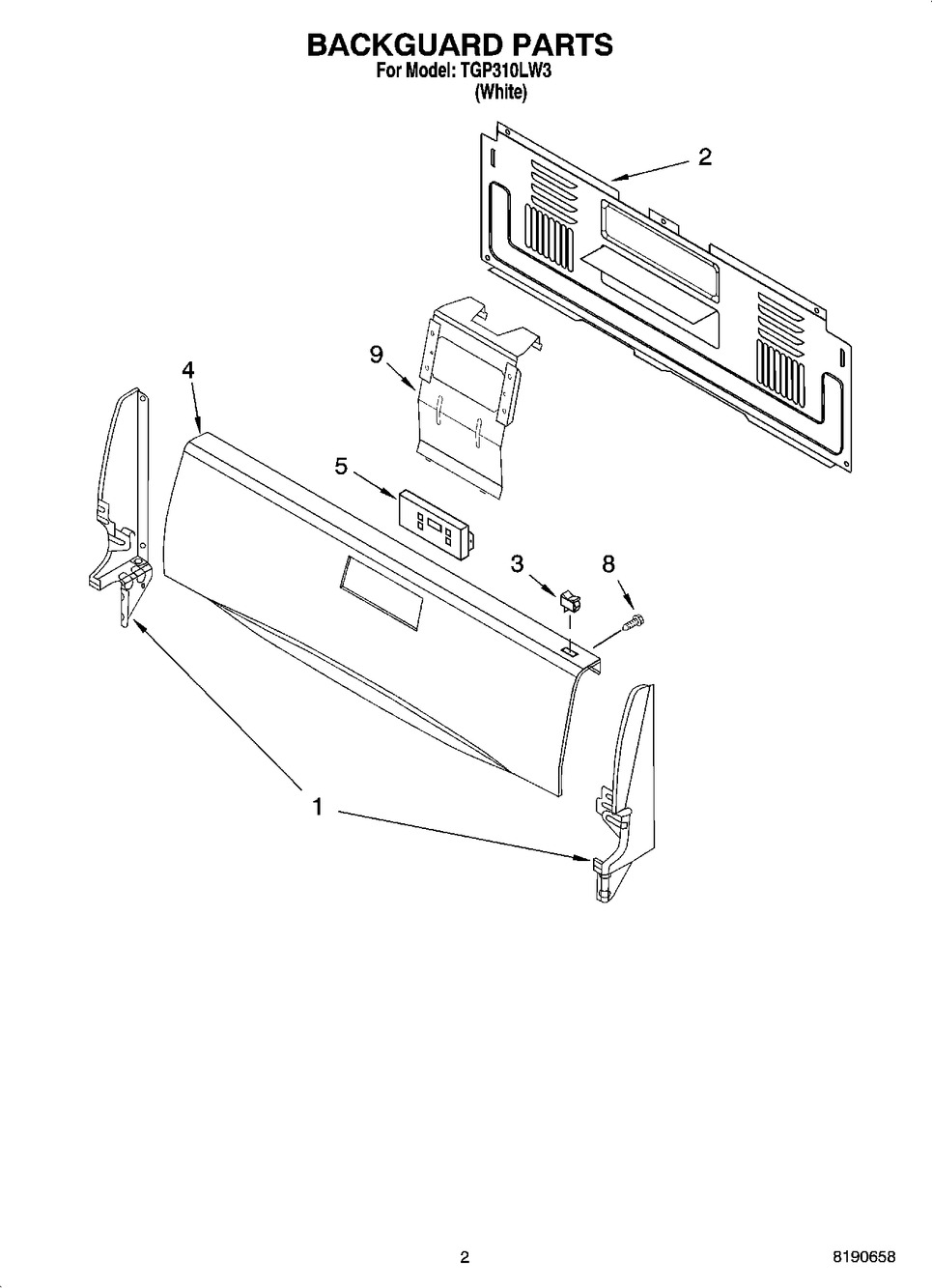 BACKGUARD PARTS
For Model: TGP310LW3
(White)

2

9

4

5

3

8

1

2

8190658