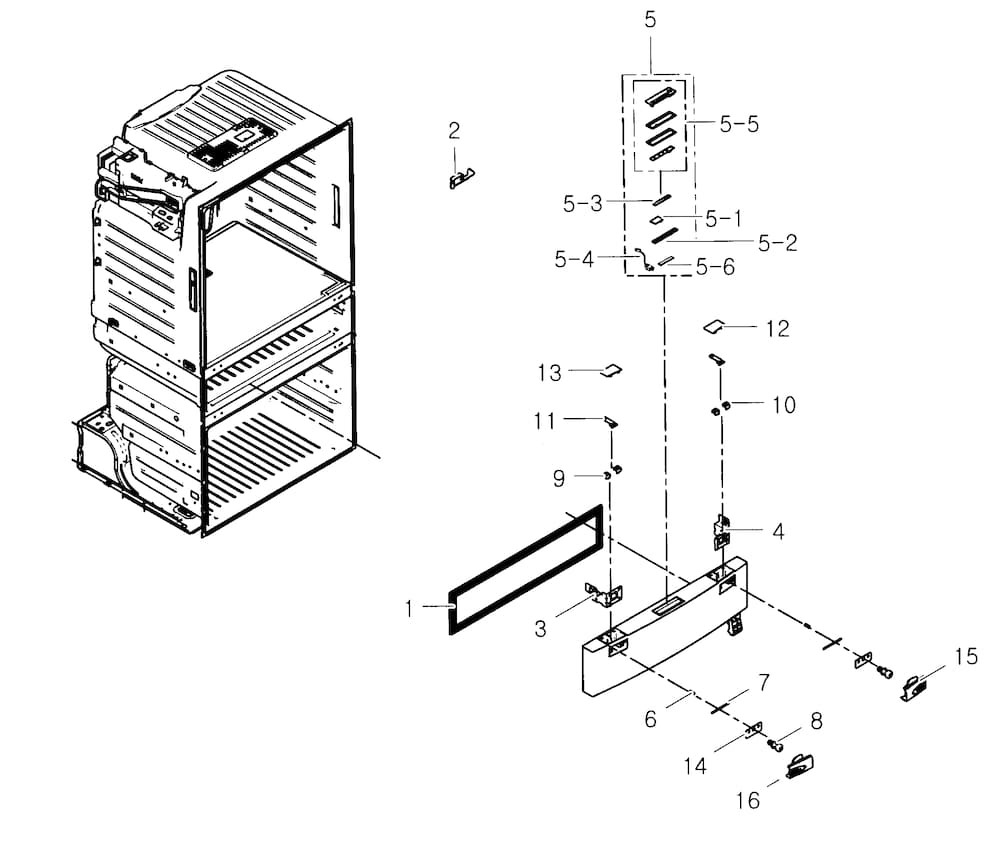 5
2
5-5
5-3
5-1
5-2
5-4
5-6
12
13
10
11
9
4
1
3
15
7
6
8
14
16