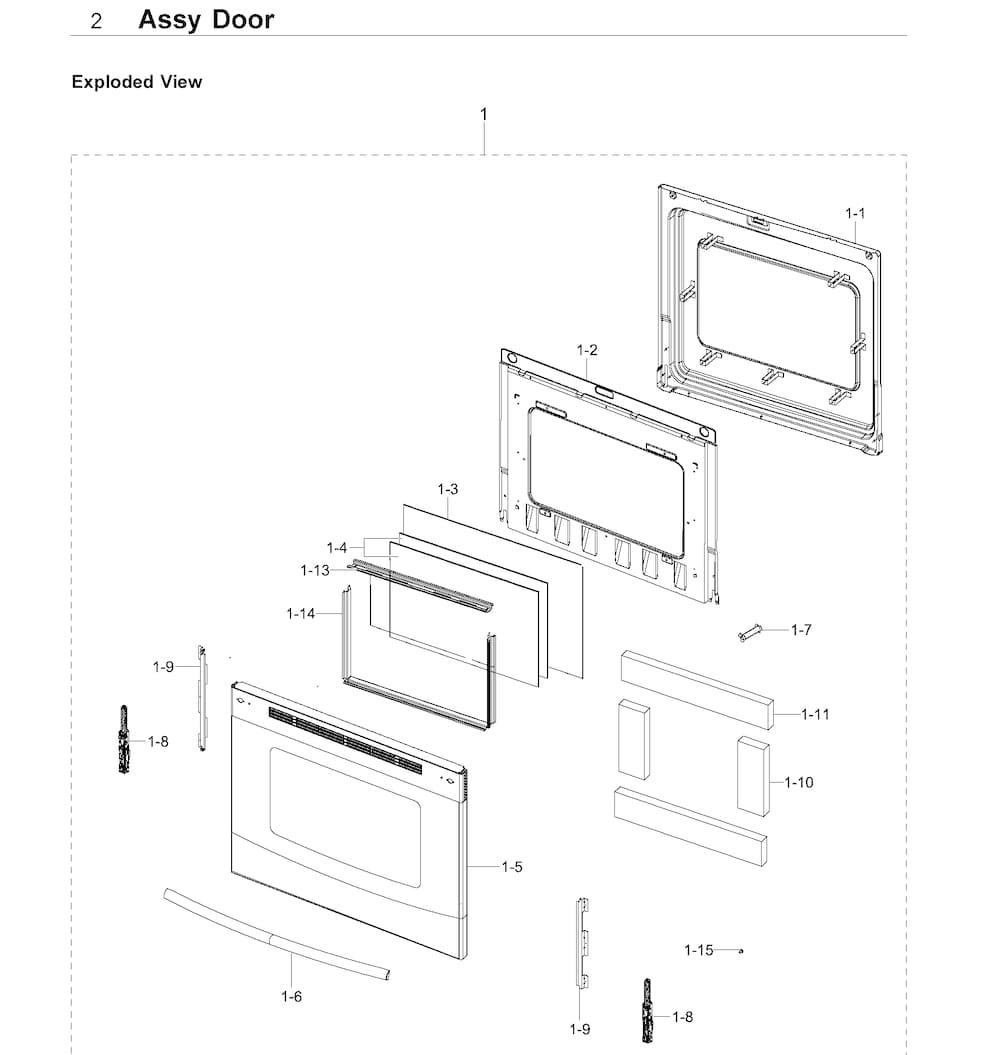 2 Assy Door

Exploded View

1

1-1

1-2

1-3

1-4

1-13

1-14

1-7

1-9

1-8

1-11

1-10

1-5

1-6

1-15

1-9

1-8