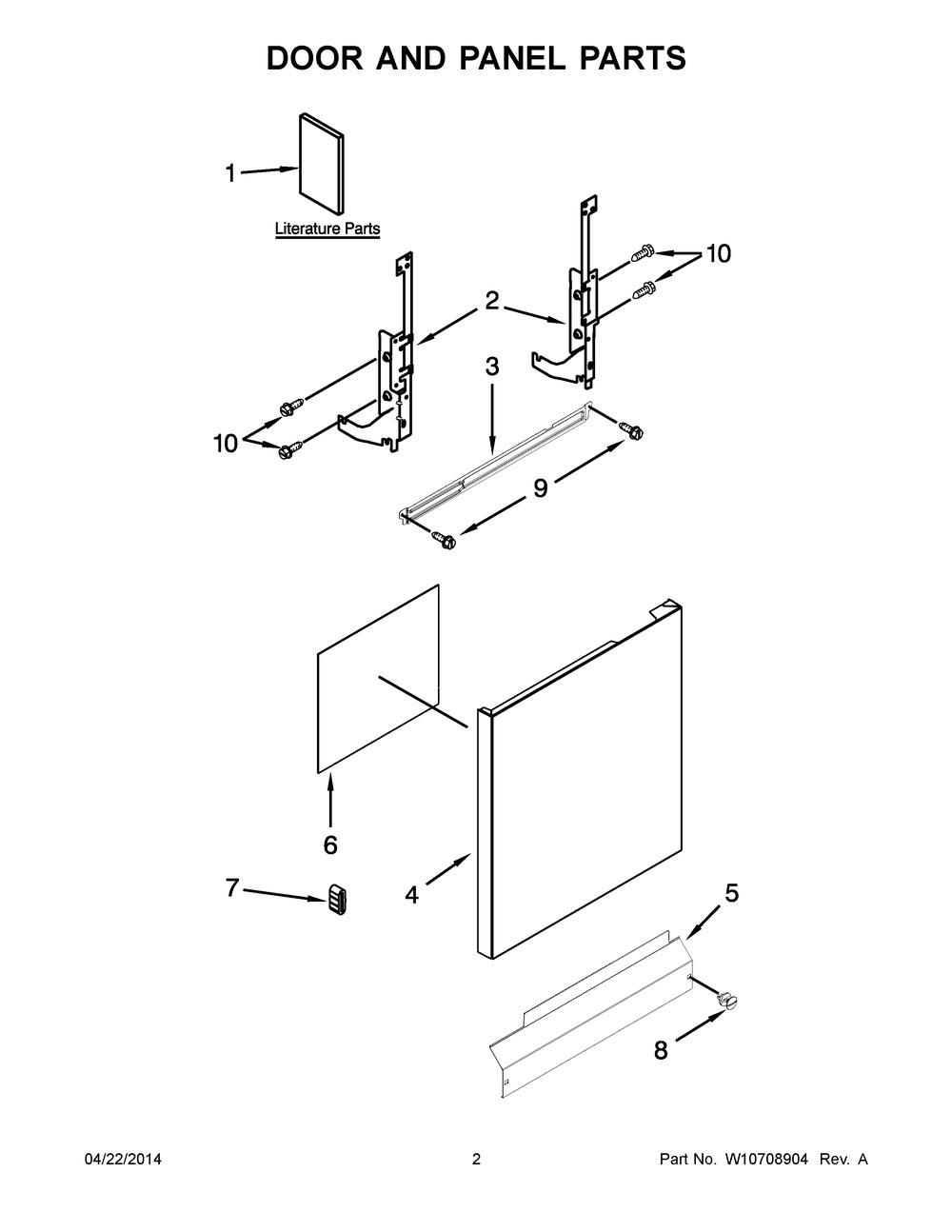 DOOR AND PANEL PARTS

1

Literature Parts

10

2

3

10

9

6

7

4

5

8

04/22/2014

2

Part No. W10708904 Rev. A