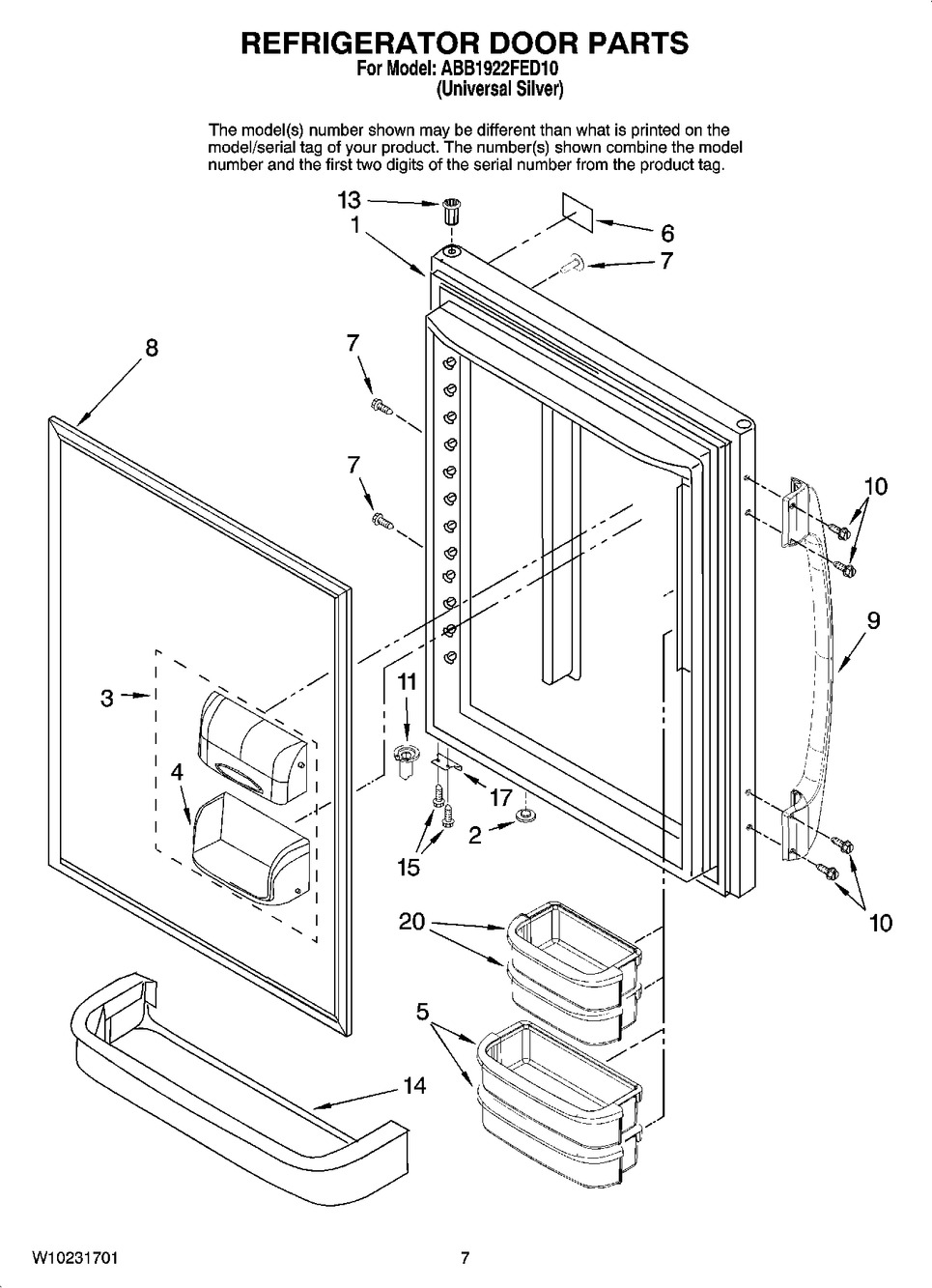 REFRIGERATOR DOOR PARTS
For Model: ABB1922FED10
(Universal Silver)

The model(s) number shown may be different than what is printed on the model/serial tag of your product. The number(s) shown combine the model number and the first two digits of the serial number from the product tag.

13
1
6
7
8
7
7
10
9
3
11
4
17
2
15
10
20
5
14

W10231701
7