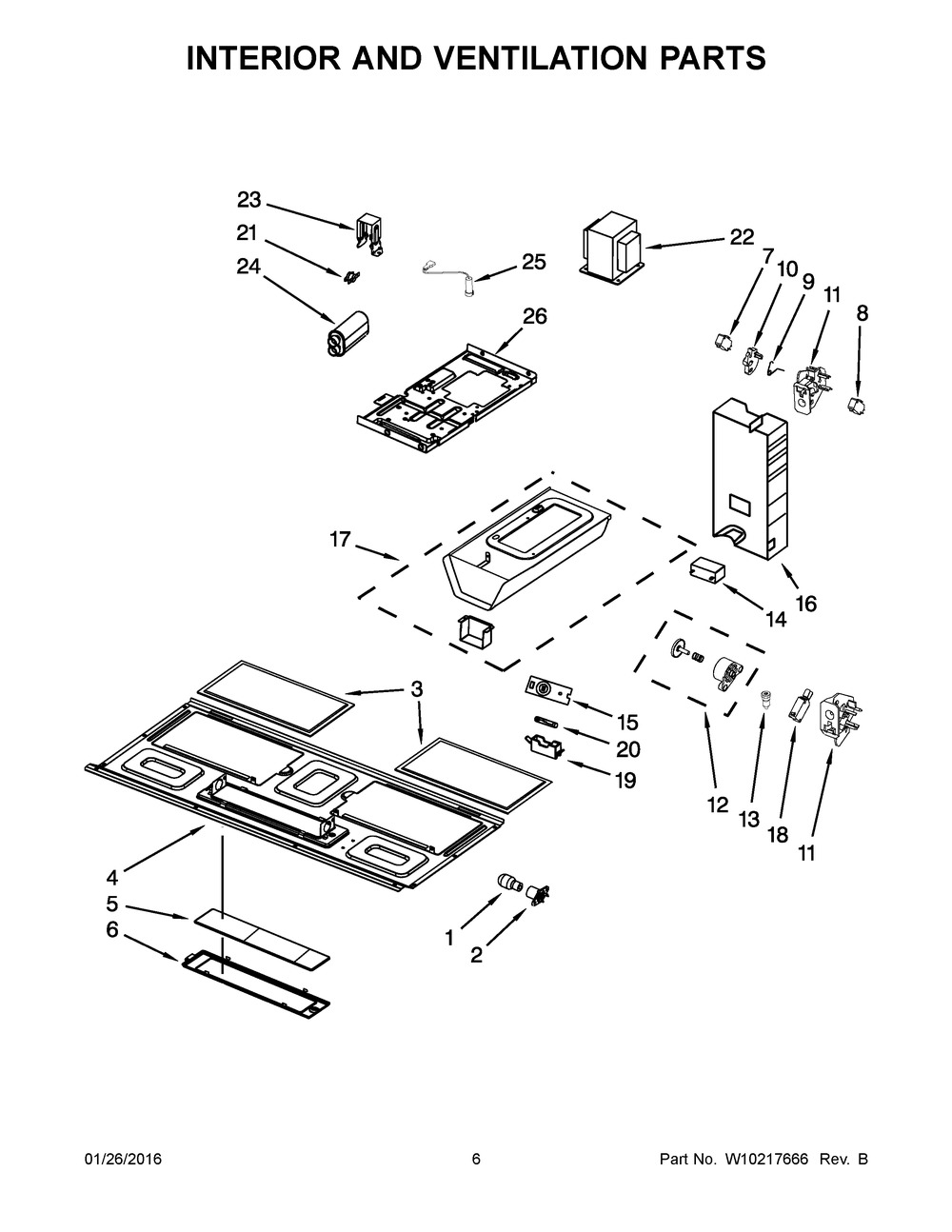 INTERIOR AND VENTILATION PARTS

23
21
24
25
22
7
10
9
11
8
26
17
16
14
3
15
20
19
12
13
18
11
4
5
6
1
2

01/26/2016

6

Part No. W10217666 Rev. B