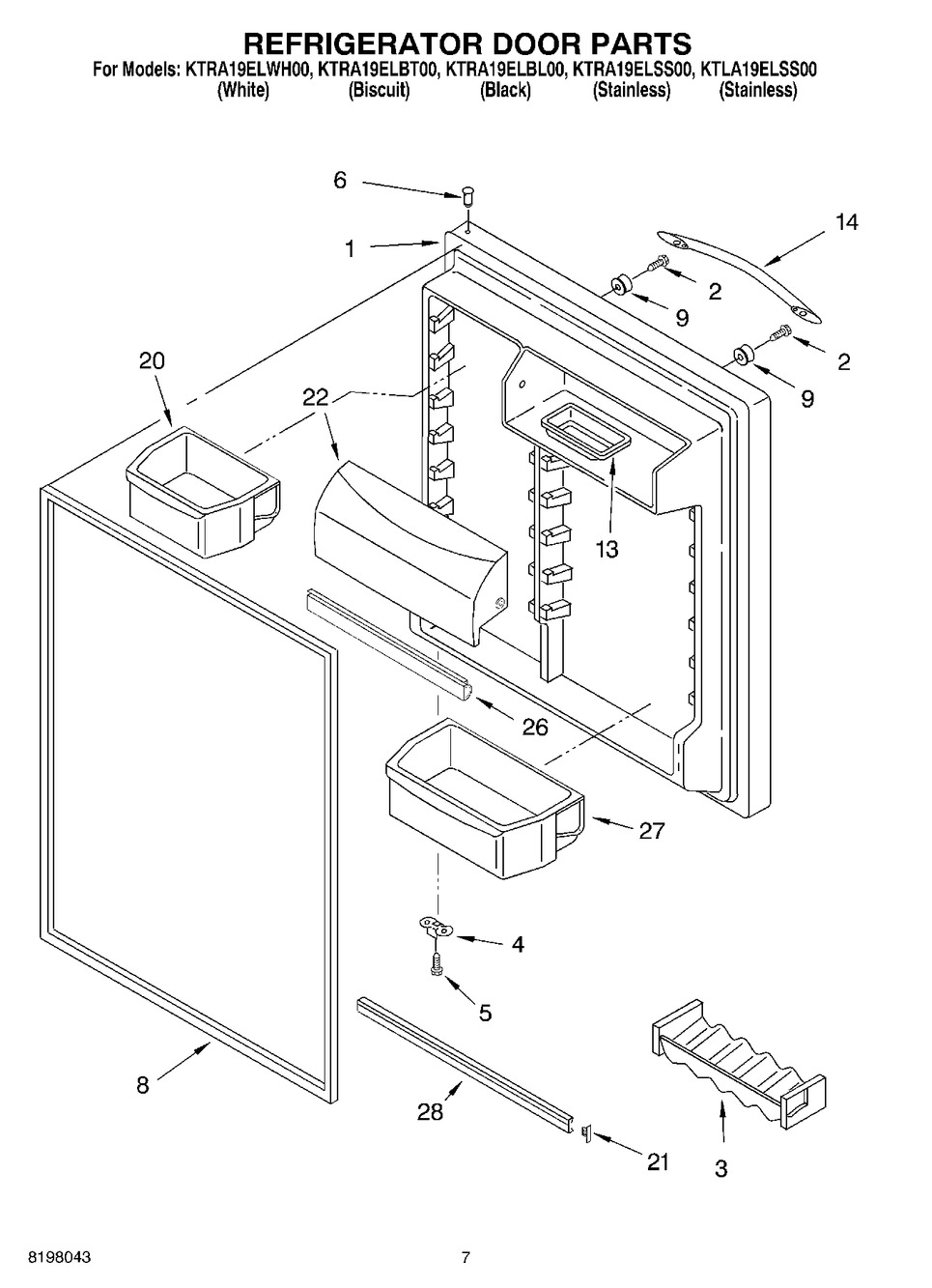 REFRIGERATOR DOOR PARTS

For Models: KTRA19ELWH00, KTRA19ELBT00, KTRA19ELBL00, KTRA19ELSS00, KTLA19ELSS00
(White) (Biscuit) (Black) (Stainless) (Stainless)

6
1
14
2
9
2
9
20
22
13
26
27
4
5
8
28
21
3

8198043

7