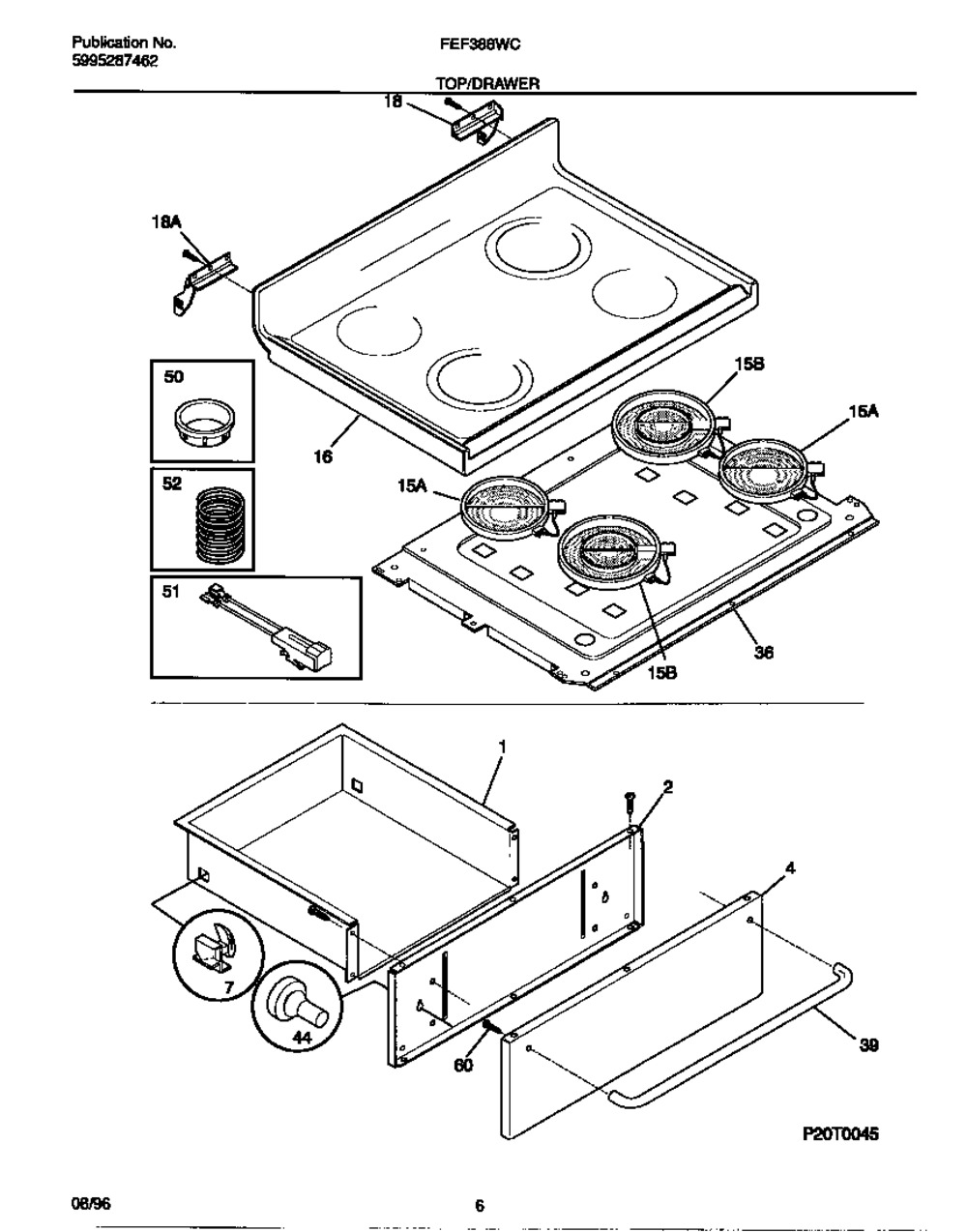 Publication No.
5995287462

FEF386WC

TOP/DRAWER

18

18A

50

52

51

16

15B

15A

15A

15B

36

1

2

4

7

44

60

39

P20T0045

08/96

6