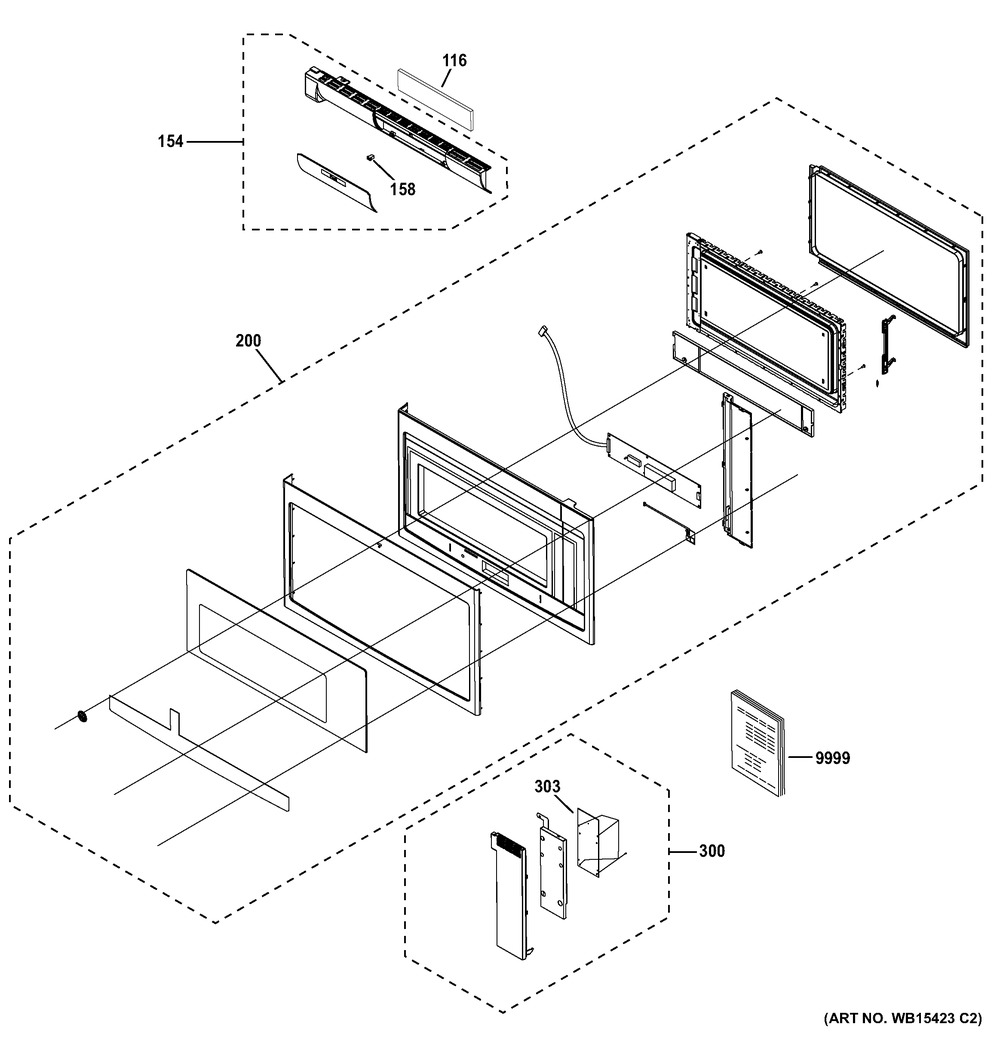 116
154
158
200
9999
303
300
(ART NO. WB15423 C2)