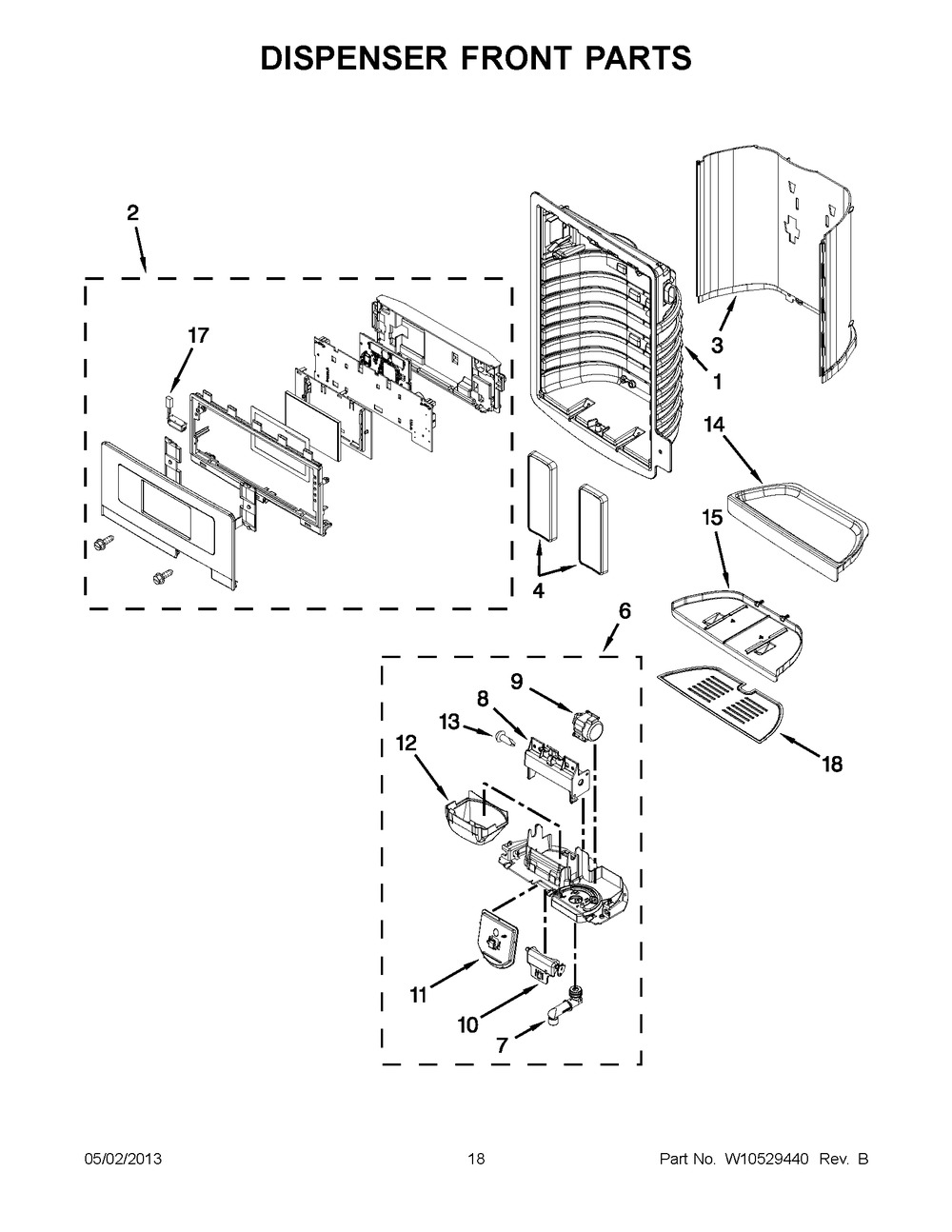 DISPENSER FRONT PARTS

2

17

3

1

14

15

4

6

9

8

13

12

18

11

10

7

05/02/2013

18

Part No. W10529440 Rev. B