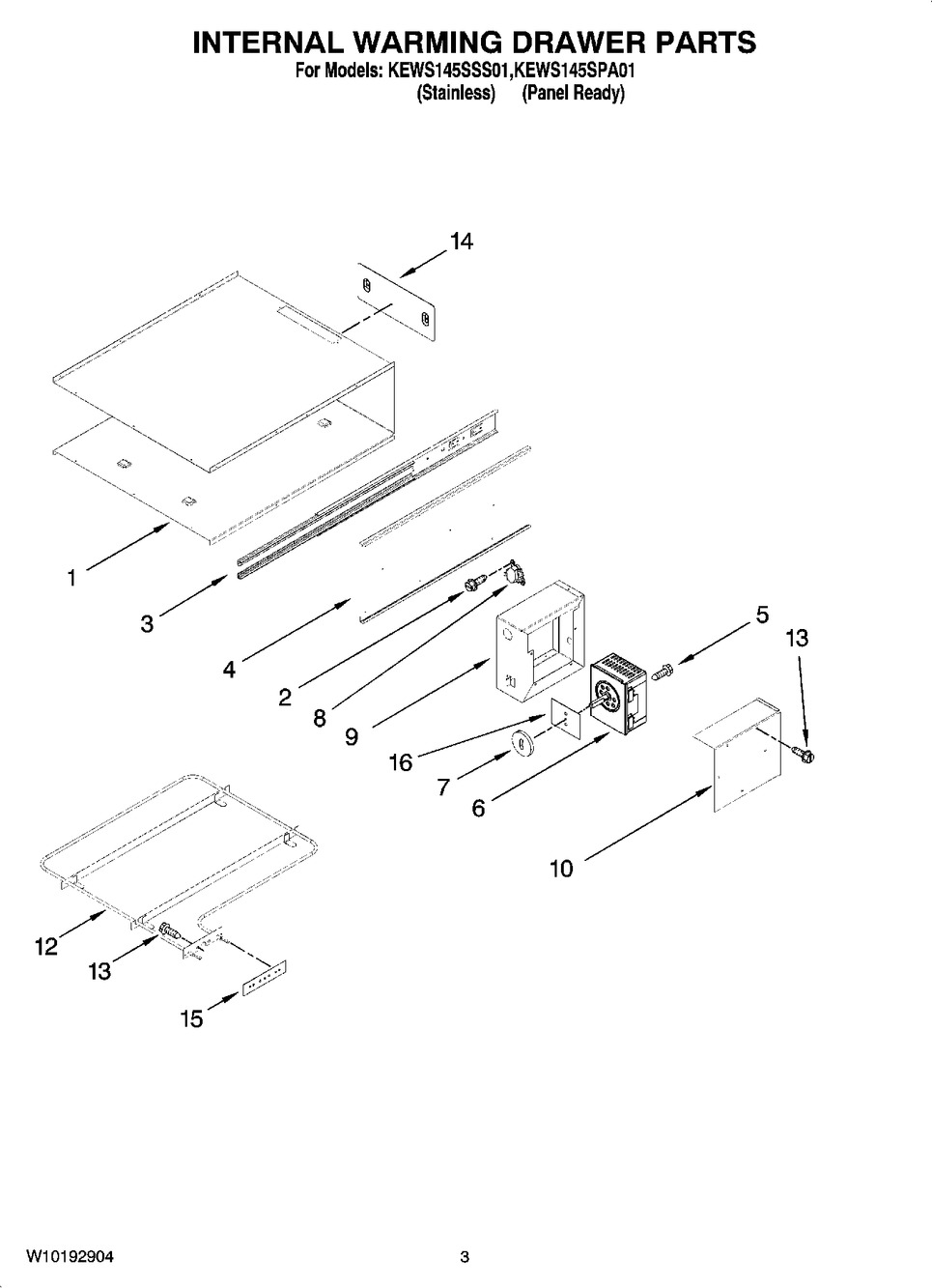 INTERNAL WARMING DRAWER PARTS
For Models: KEWS145SSS01,KEWS145SPA01
(Stainless) (Panel Ready)

14

1

3

4

2

8

9

5

13

16

7

6

10

12

13

15

W10192904

3