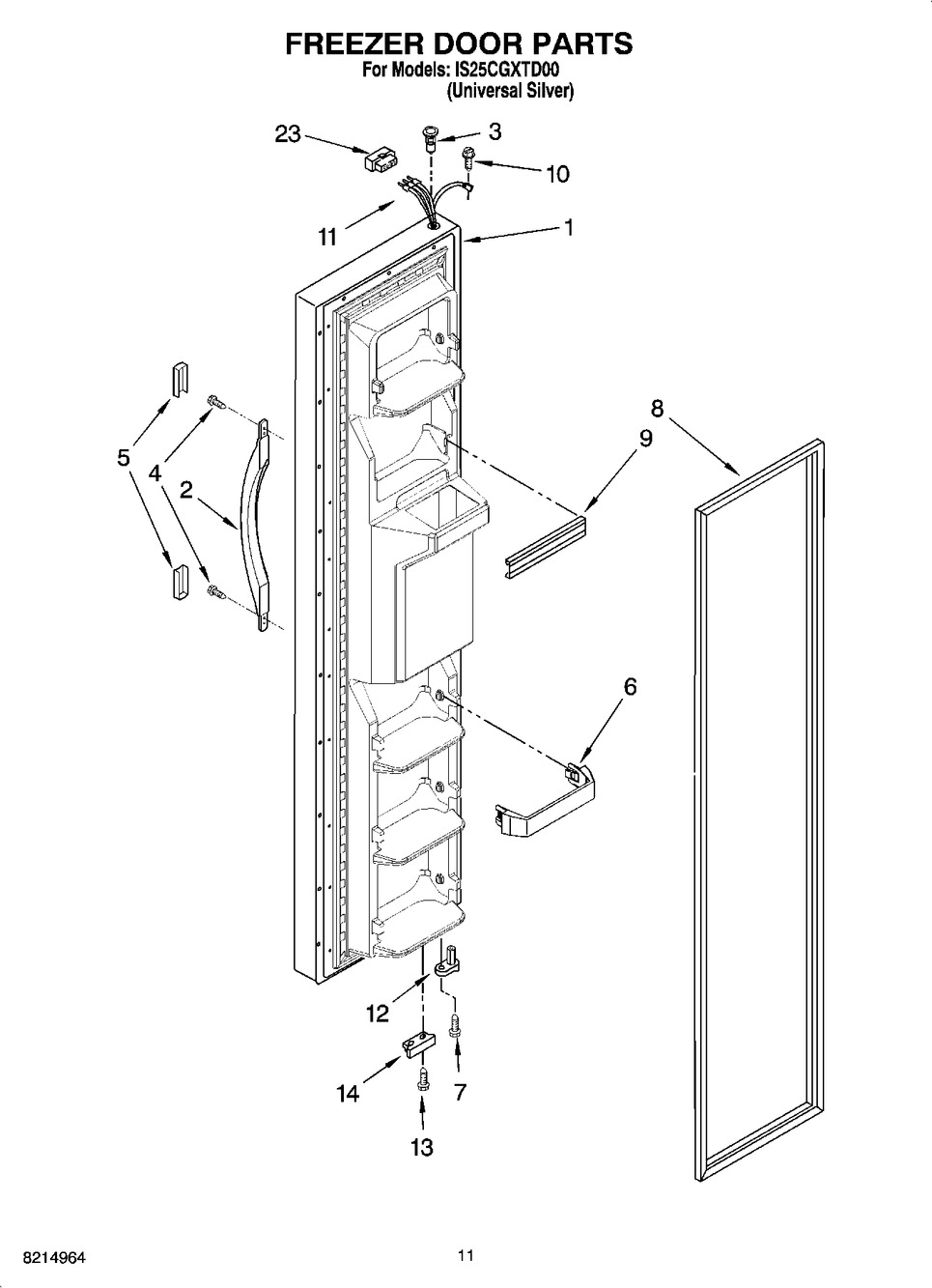 FREEZER DOOR PARTS
For Models: IS25CGXTD00
(Universal Silver)

23
3
10
11
1
5
4
2
8
9
6
12
14
7
13

8214964
11