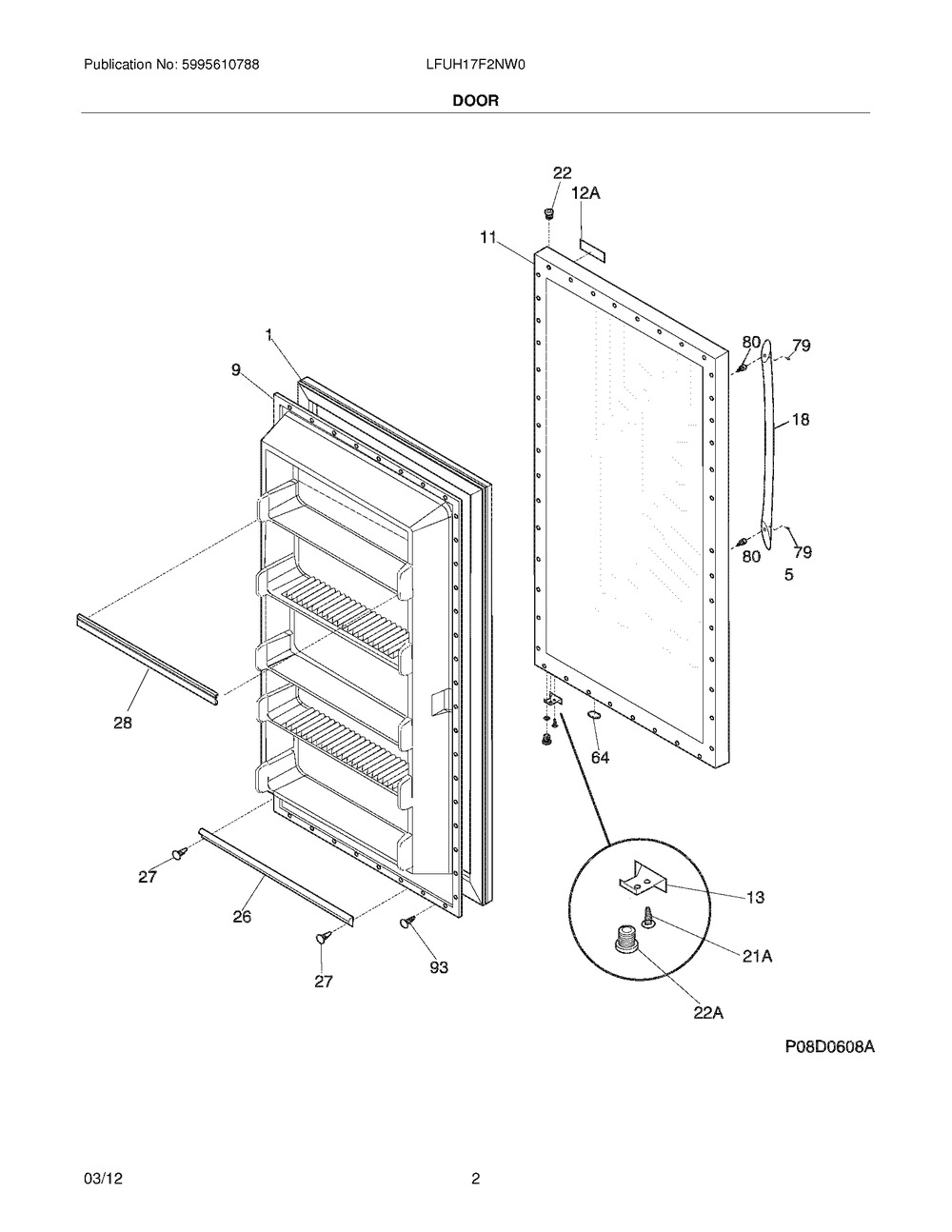 Publication No: 5995610788

LFUH17F2NW0

DOOR

22
12A
11
1
9
80
79
18
80
79
5
28
64
27
26
27
93
13
21A
22A

P08D0608A

03/12

2