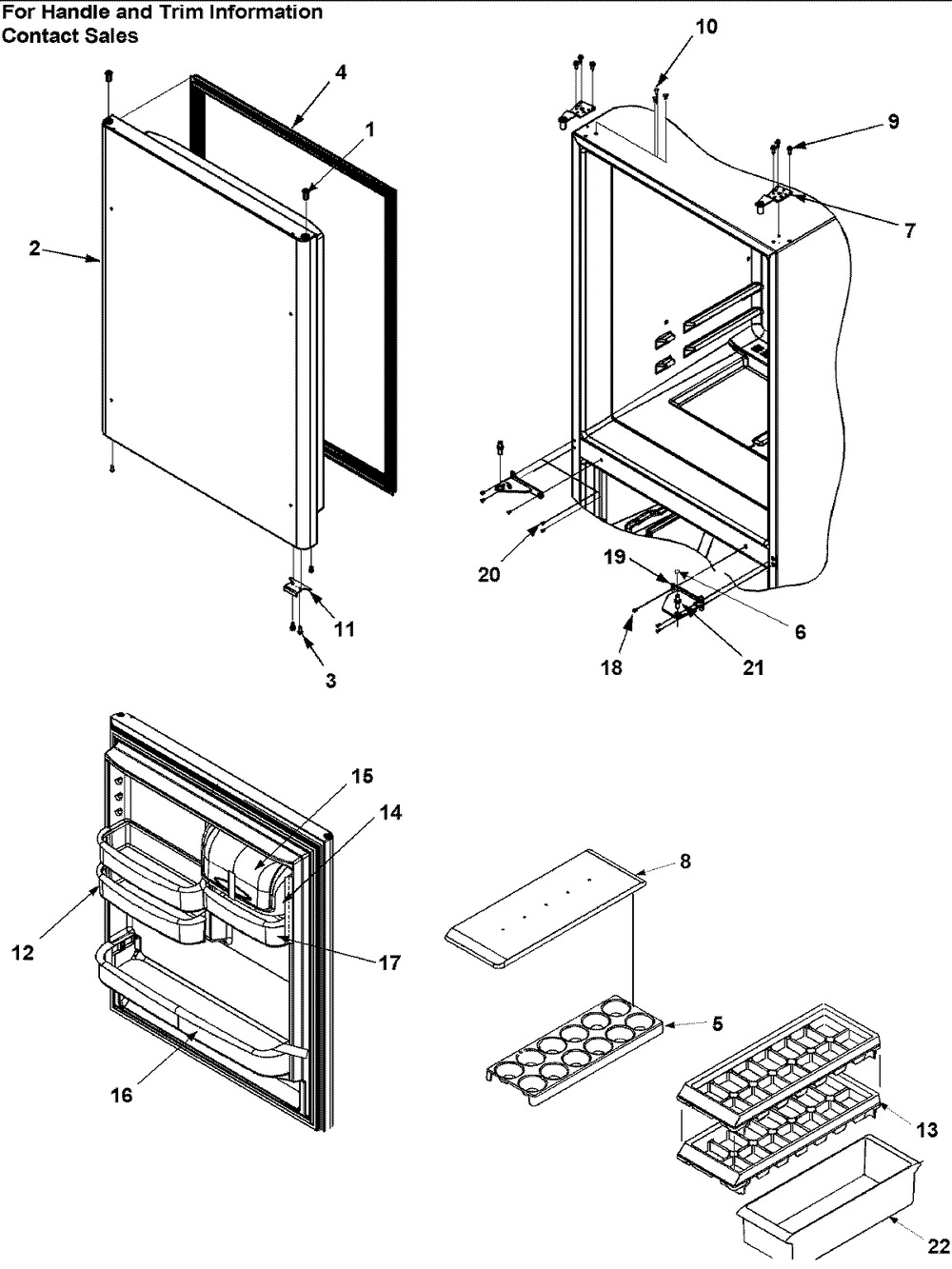 For Handle and Trim Information
Contact Sales

4
1
2
11
3
10
9
7
20
19
6
18
21
15
14
12
17
16
8
5
13
22